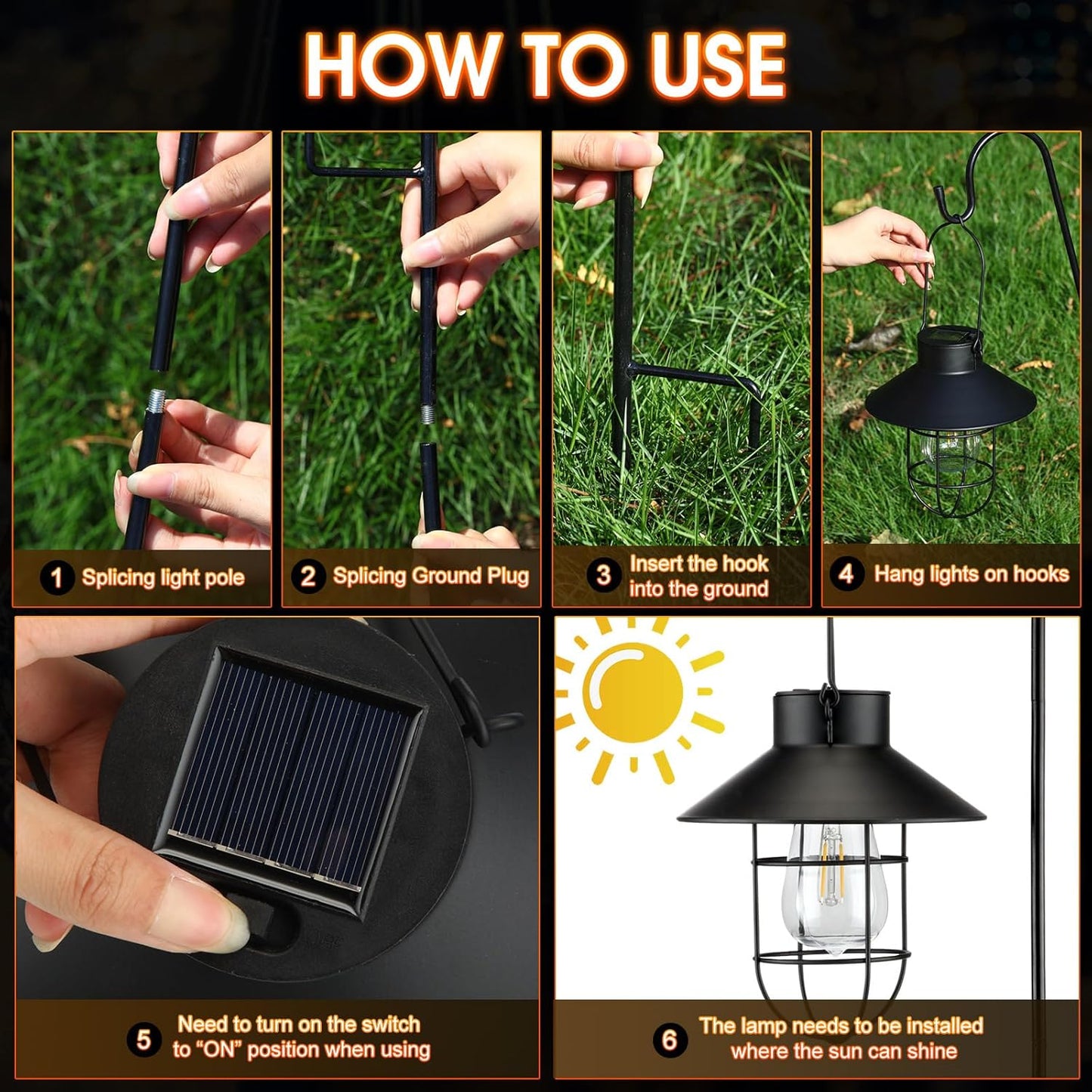 HOW TO USE

1 Splicing light pole

2 Splicing Ground Plug

3 Insert the hook into the ground

4 Hang lights on hooks

5 Need to turn on the switch to “ON” position when using

6 The lamp needs to be installed where the sun can shine