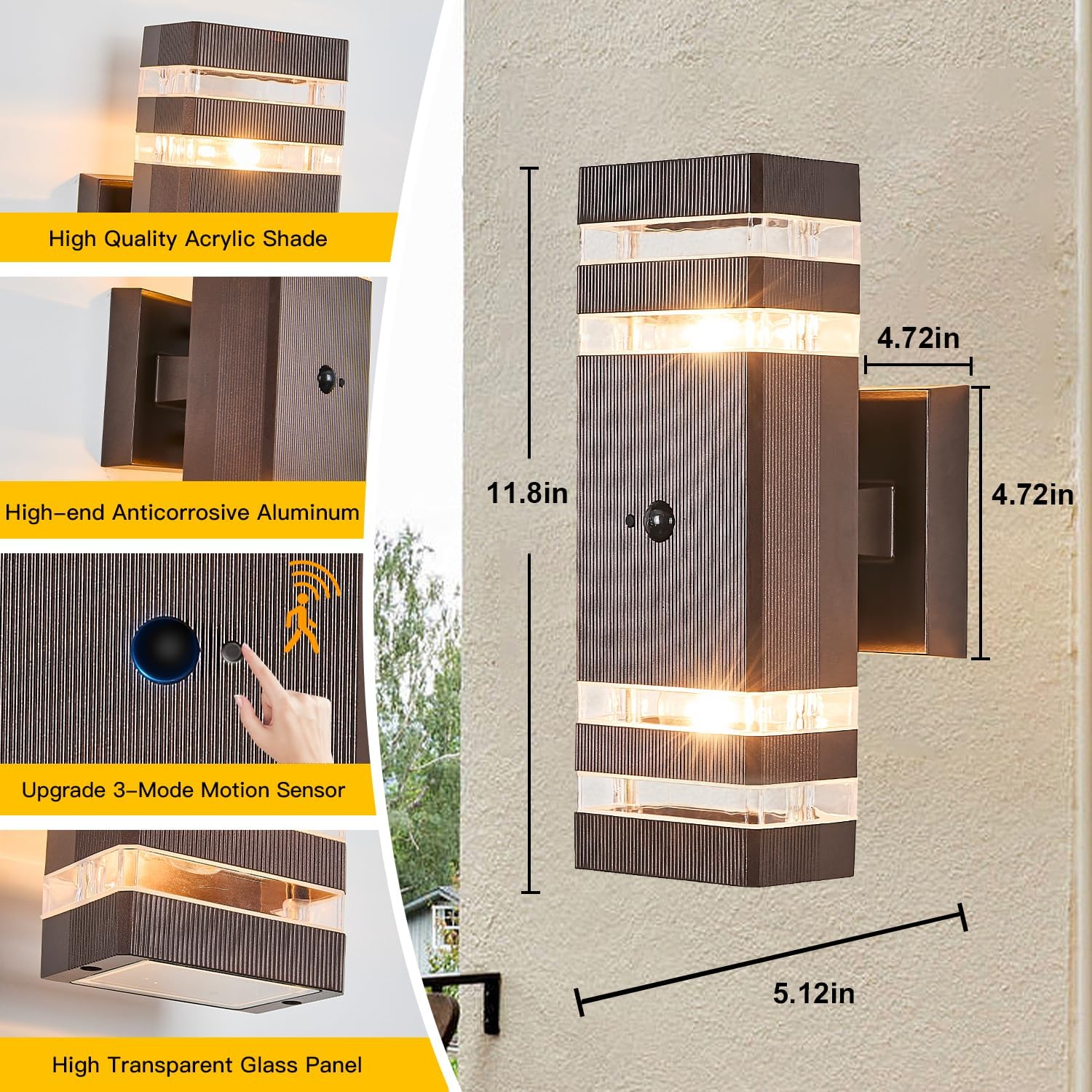 High Quality Acrylic Shade

High-end Anticorrosive Aluminum

Upgrade 3-Mode Motion Sensor

High Transparent Glass Panel

11.8in

4.72in

4.72in

5.12in