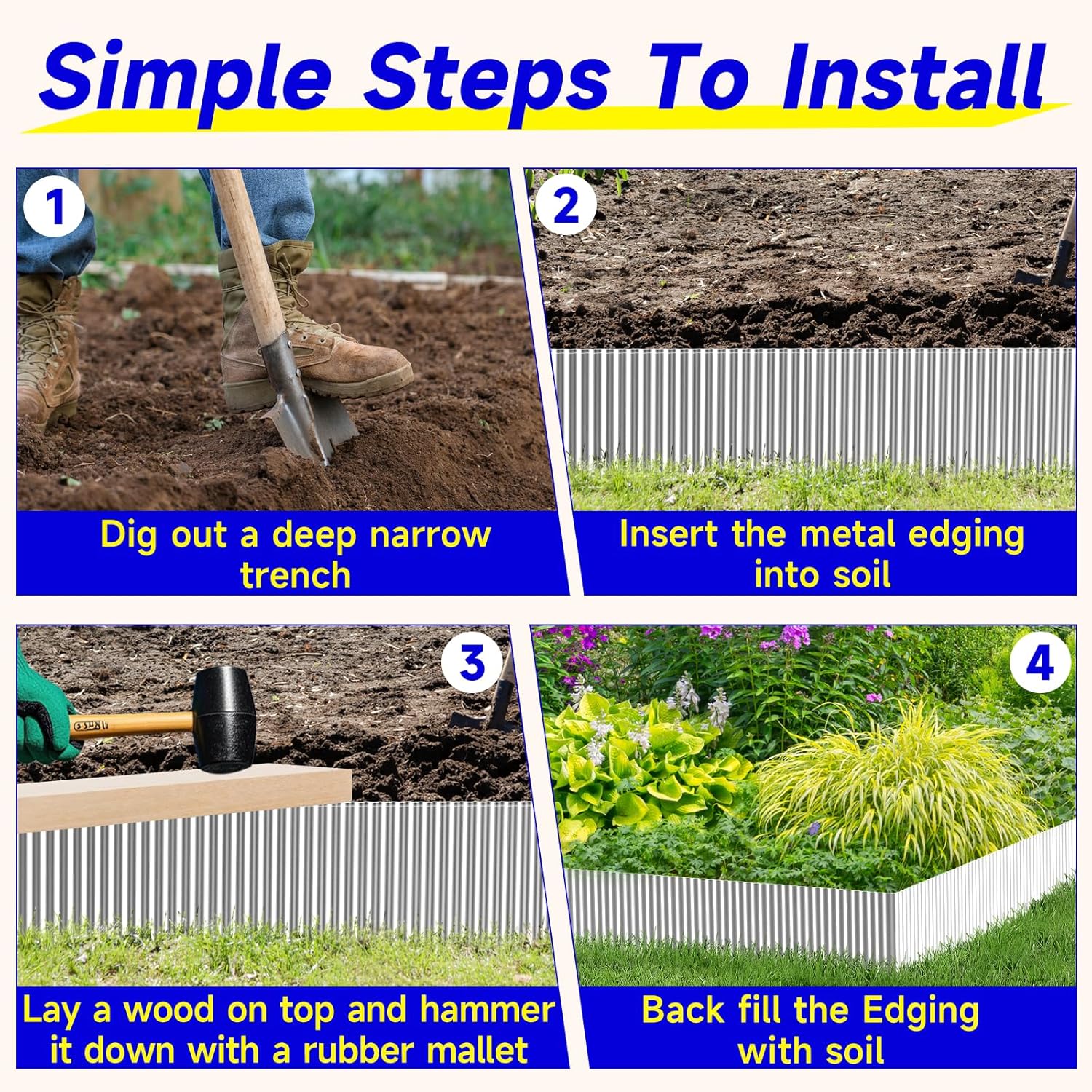 Simple Steps To Install

1

Dig out a deep narrow trench

2

Insert the metal edging into soil

3

Lay a wood on top and hammer it down with a rubber mallet

4

Back fill the Edging with soil