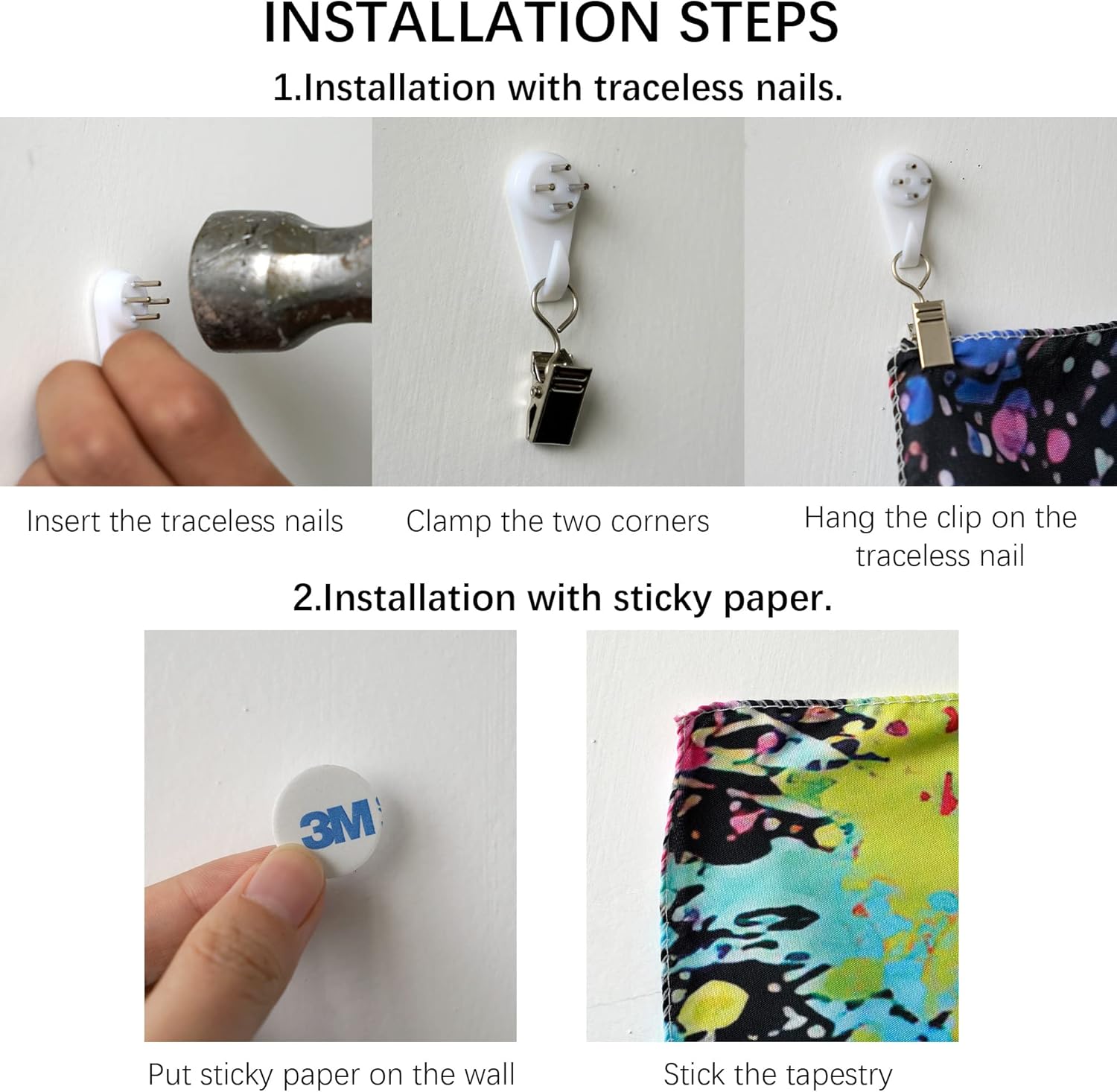 INSTALLATION STEPS

1.Installation with traceless nails.

Insert the traceless nails

Clamp the two corners

Hang the clip on the traceless nail

2.Installation with sticky paper.

3M

Put sticky paper on the wall

Stick the tapestry