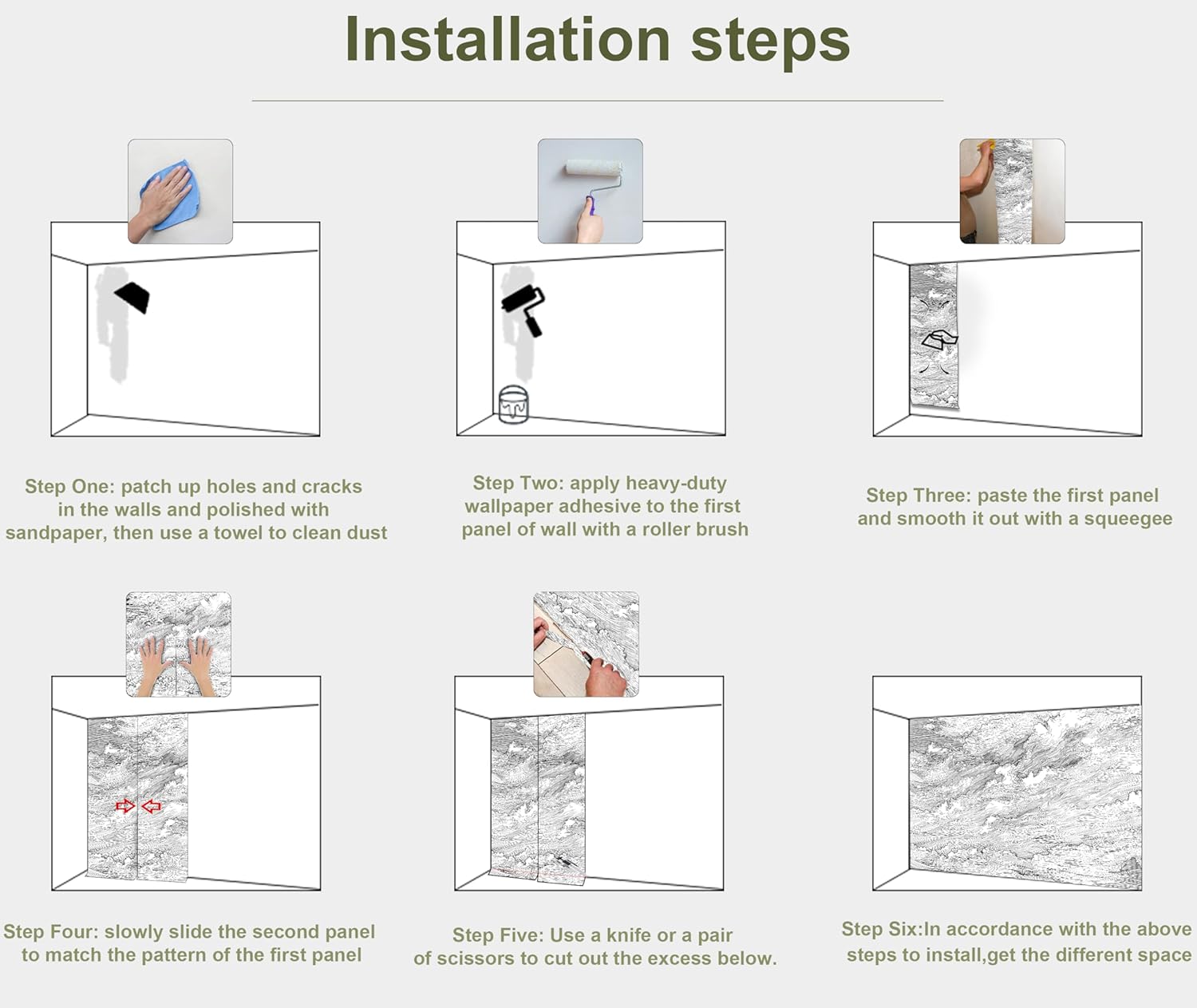 Installation steps

Step One: patch up holes and cracks in the walls and polished with sandpaper, then use a towel to clean dust

Step Two: apply heavy-duty wallpaper adhesive to the first panel of wall with a roller brush

Step Three: paste the first panel and smooth it out with a squeegee

Step Four: slowly slide the second panel to match the pattern of the first panel

Step Five: Use a knife or a pair of scissors to cut out the excess below.

Step Six:In accordance with the above steps to install,get the different space