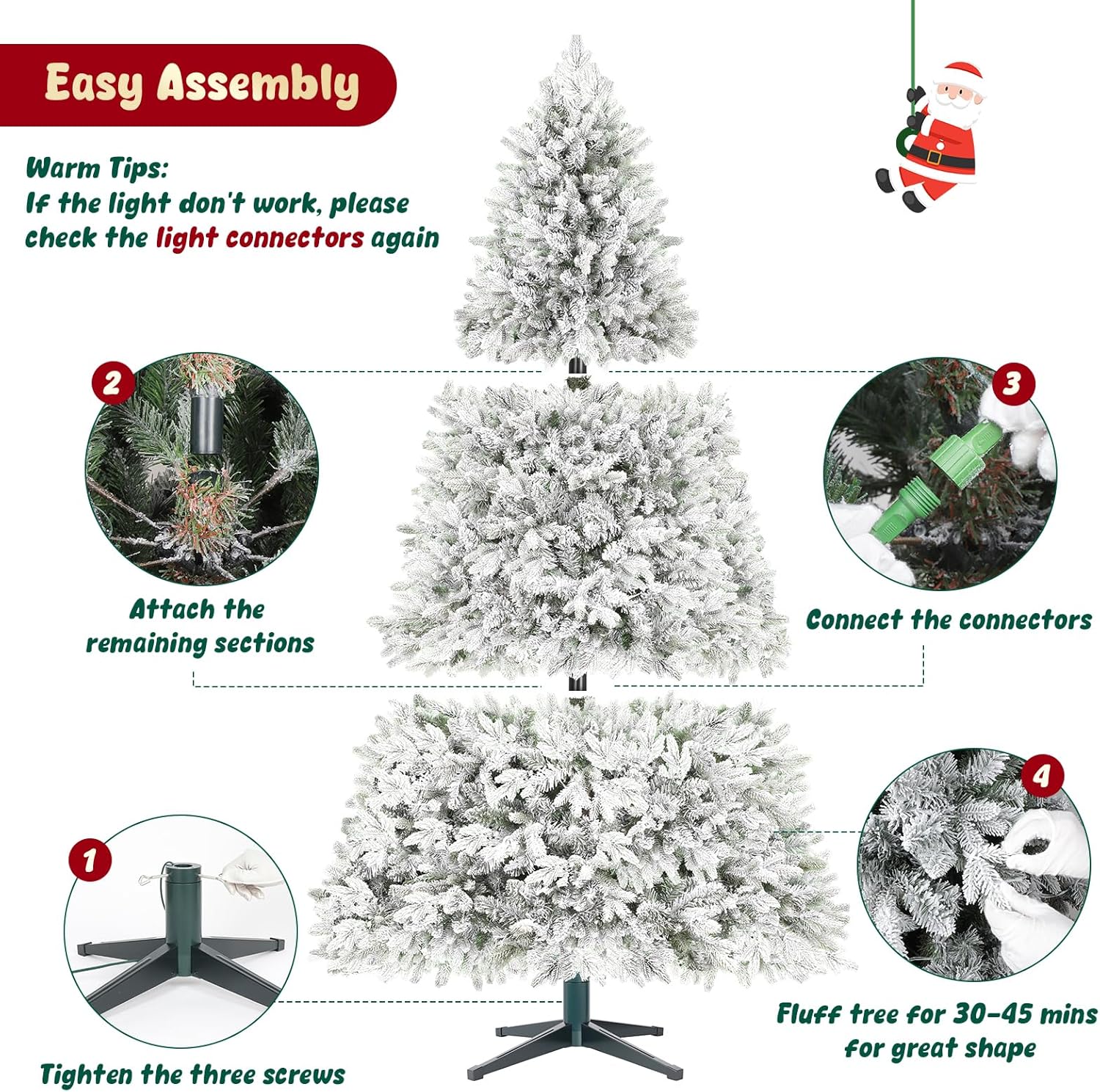 Easy Assembly

Warm Tips:
If the light don't work, please check the light connectors again

2

Attach the remaining sections

3

Connect the connectors

4

Fluff tree for 30-45 mins for great shape

1

Tighten the three screws