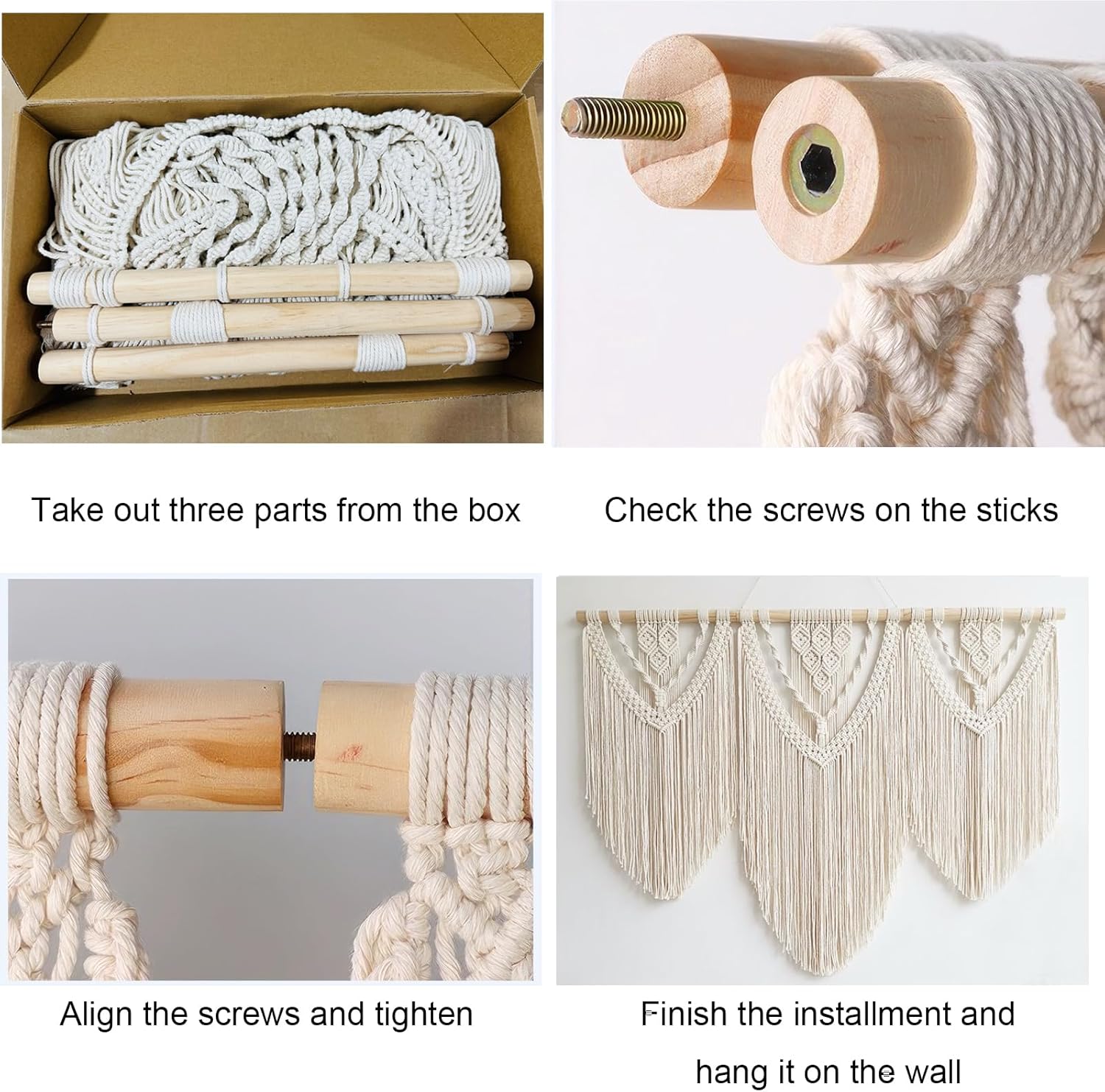 Take out three parts from the box

Check the screws on the sticks

Align the screws and tighten

Finish the installment and hang it on the wall