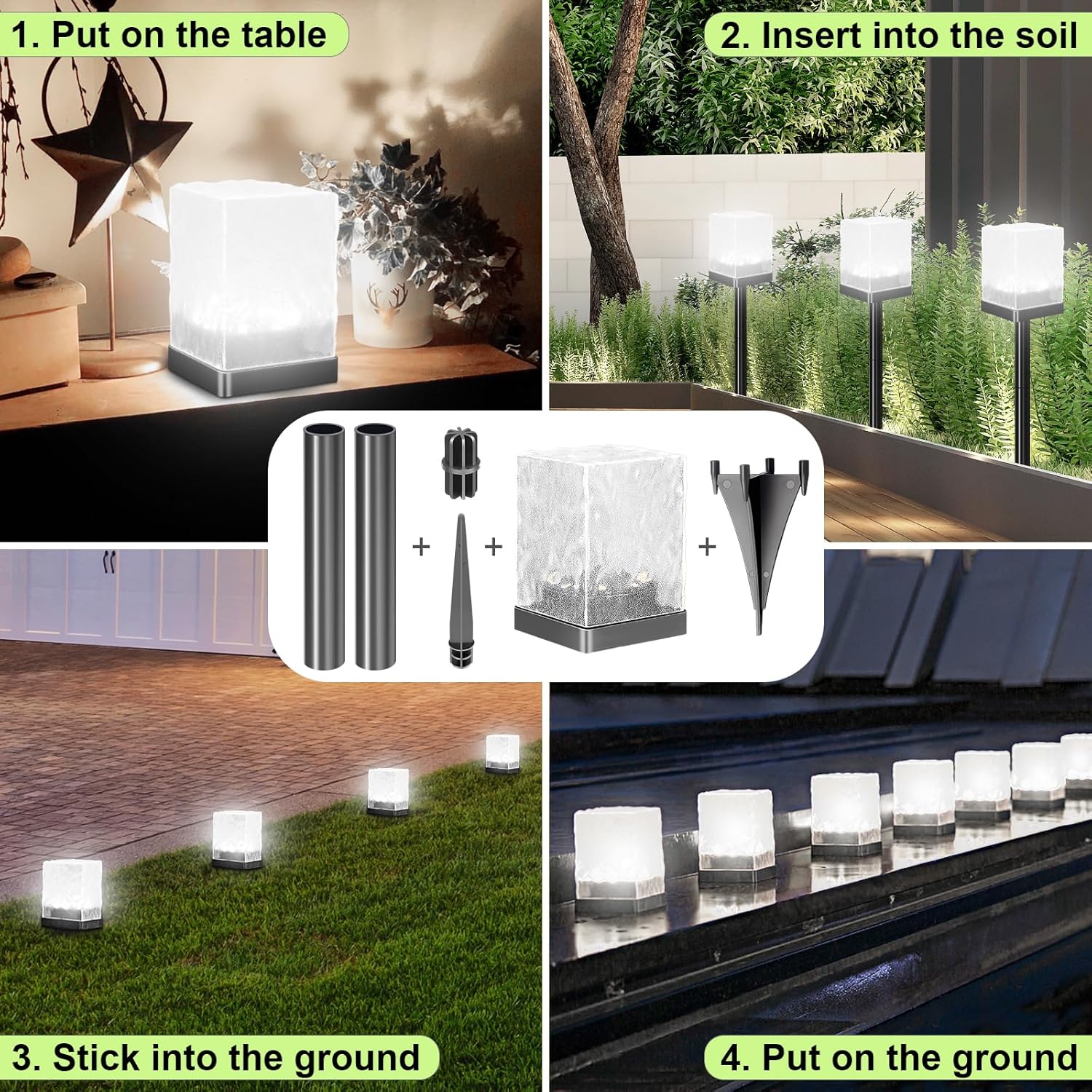 1. Put on the table

2. Insert into the soil

+ + +

3. Stick into the ground

4. Put on the ground