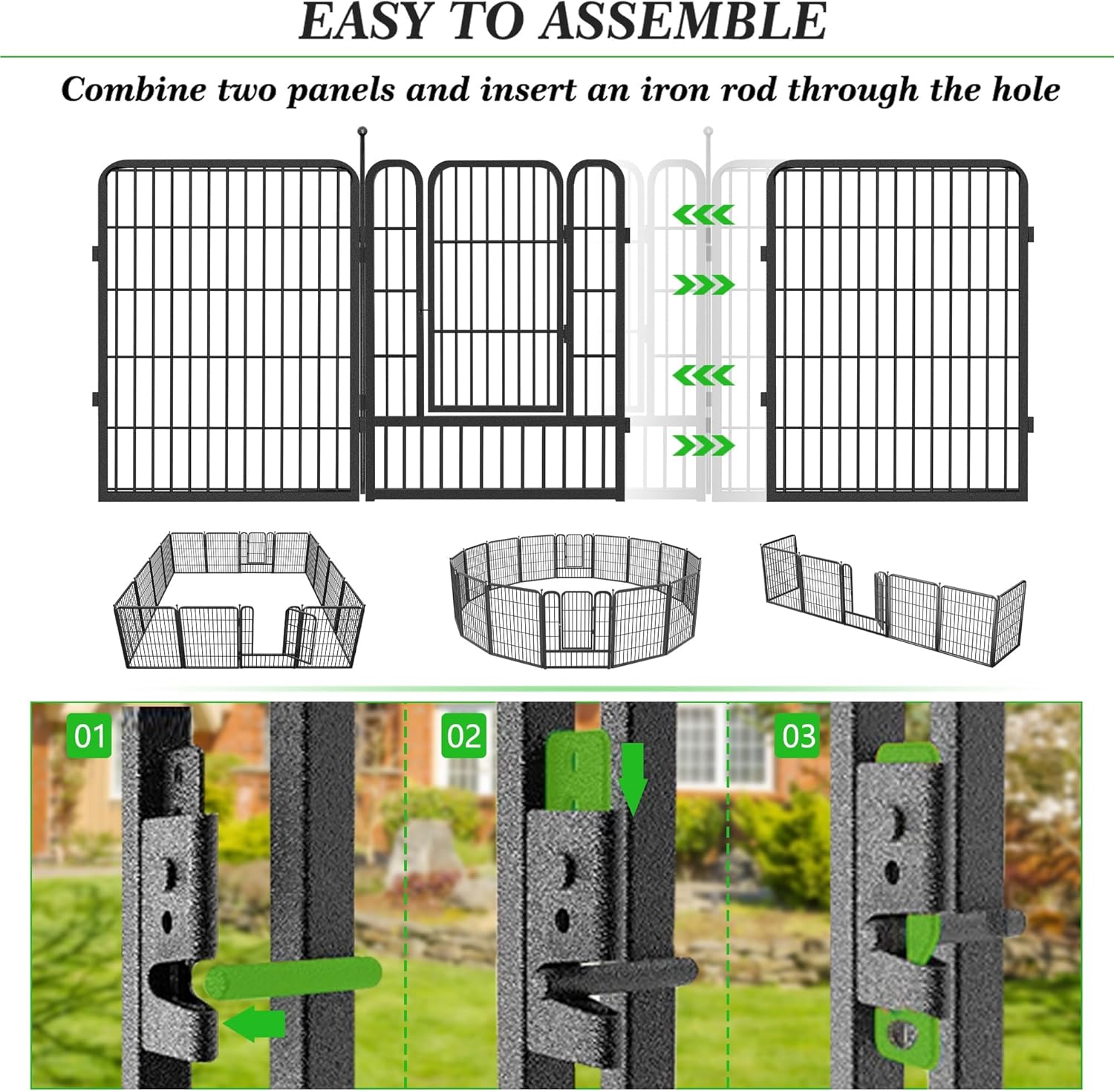 EASY TO ASSEMBLE

Combine two panels and insert an iron rod through the hole

01

02

03