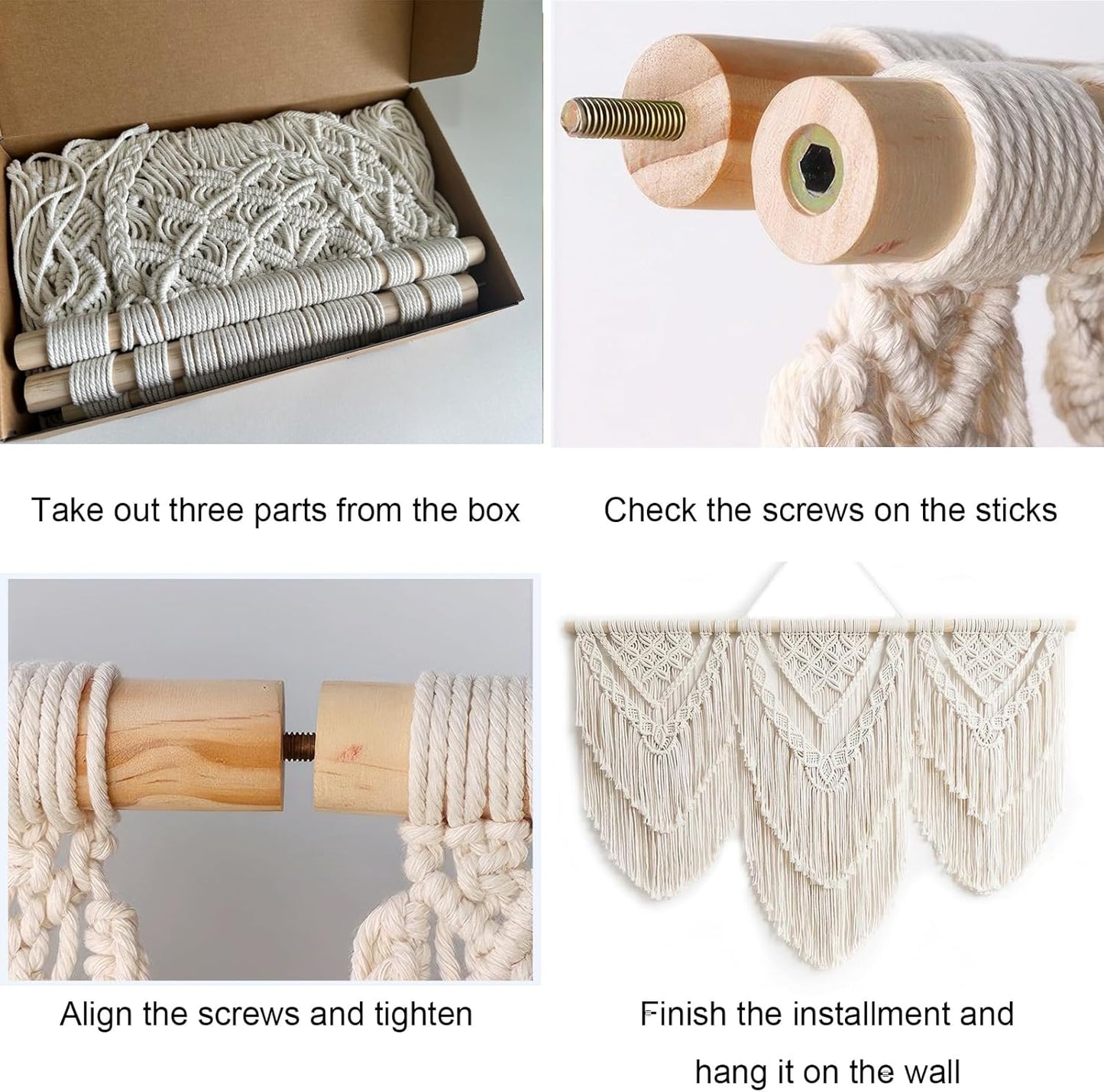 Take out three parts from the box

Check the screws on the sticks

Align the screws and tighten

Finish the installment and hang it on the wall