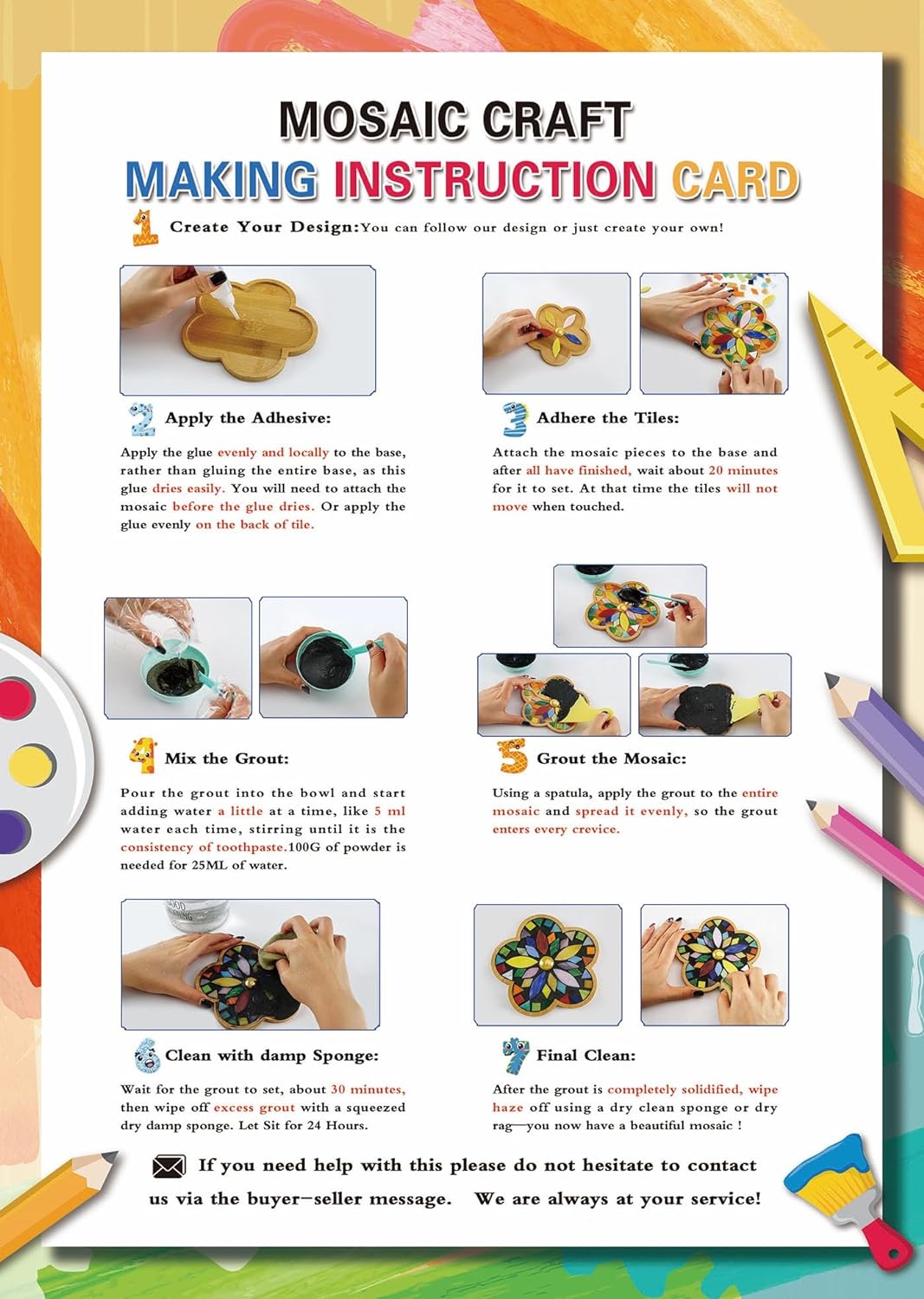 MOSAIC CRAFT

MAKING INSTRUCTION CARD

1 Create Your Design: You can follow our design or just create your own!

2 Apply the Adhesive:

Apply the glue evenly and locally to the base, rather than gluing the entire base, as this glue dries easily. You will need to attach the mosaic before the glue dries. Or apply the glue evenly on the back of tile.

3 Adhere the Tiles:

Attach the mosaic pieces to the base and after all have finished, wait about 20 minutes for it to set. At that time the tiles will not move when touched.

4 Mix the Grout:

Pour the grout into the bowl and start adding water a little at a time, like 5 ml water each time, stirring until it is the consistency of toothpaste.100G of powder is needed for 25ML of water.

5 Grout the Mosaic:

Using a spatula, apply the grout to the entire mosaic and spread it evenly, so the grout enters every crevice.

6 Clean with damp Sponge:

Wait for the grout to set, about 30 minutes, then wipe off excess grout with a squeezed dry damp sponge. Let Sit for 24 Hours.

7 Final Clean:

After the grout is completely solidified, wipe haze off using a dry clean sponge or dry rag—you now have a beautiful mosaic !

If you need help with this please do not hesitate to contact us via the buyer-seller message. We are always at your service!