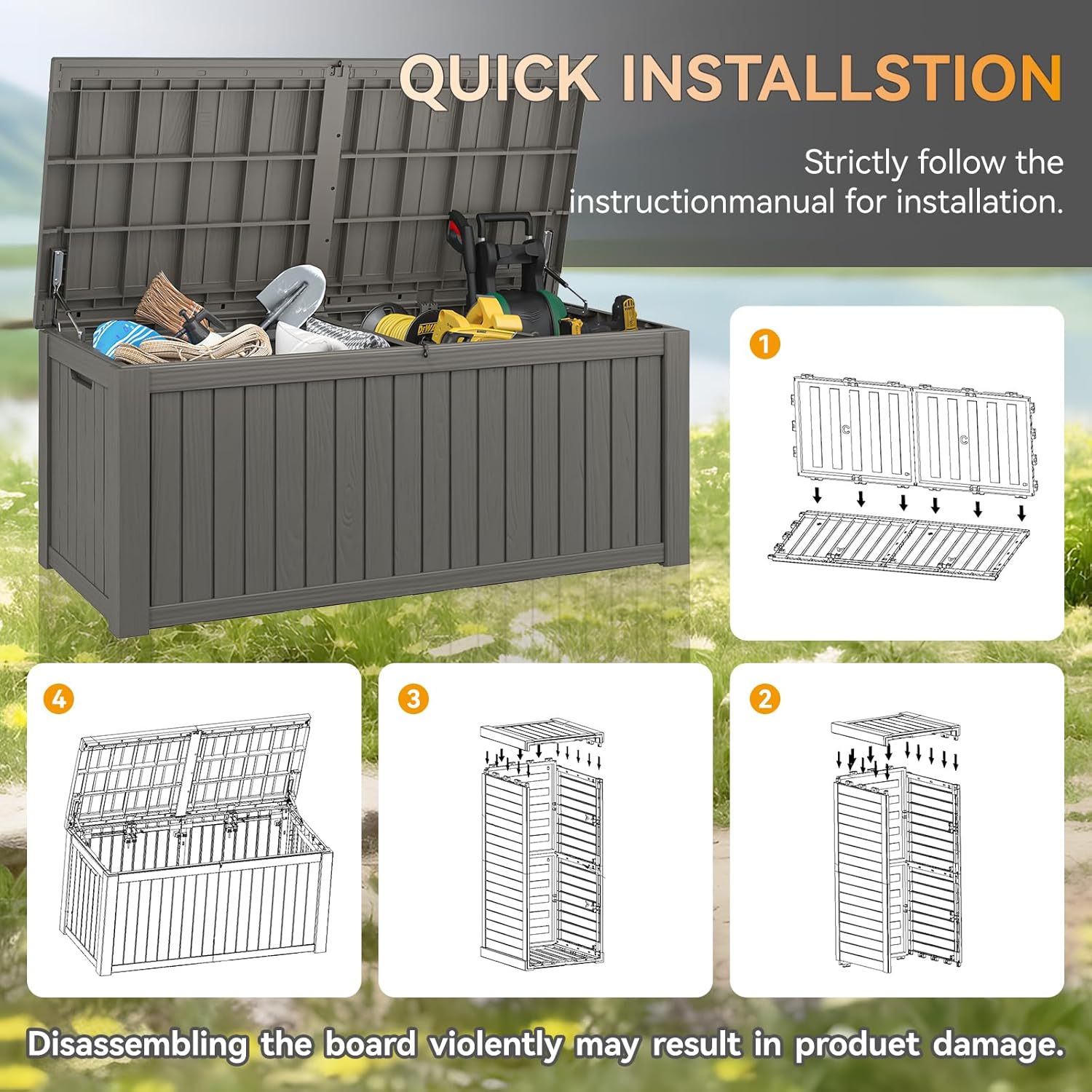 QUICK INSTALLSTION

Strictly follow the instructionmanual for installation.

1

C

C

4

3

2

Disassembling the board violently may result in produet damage.