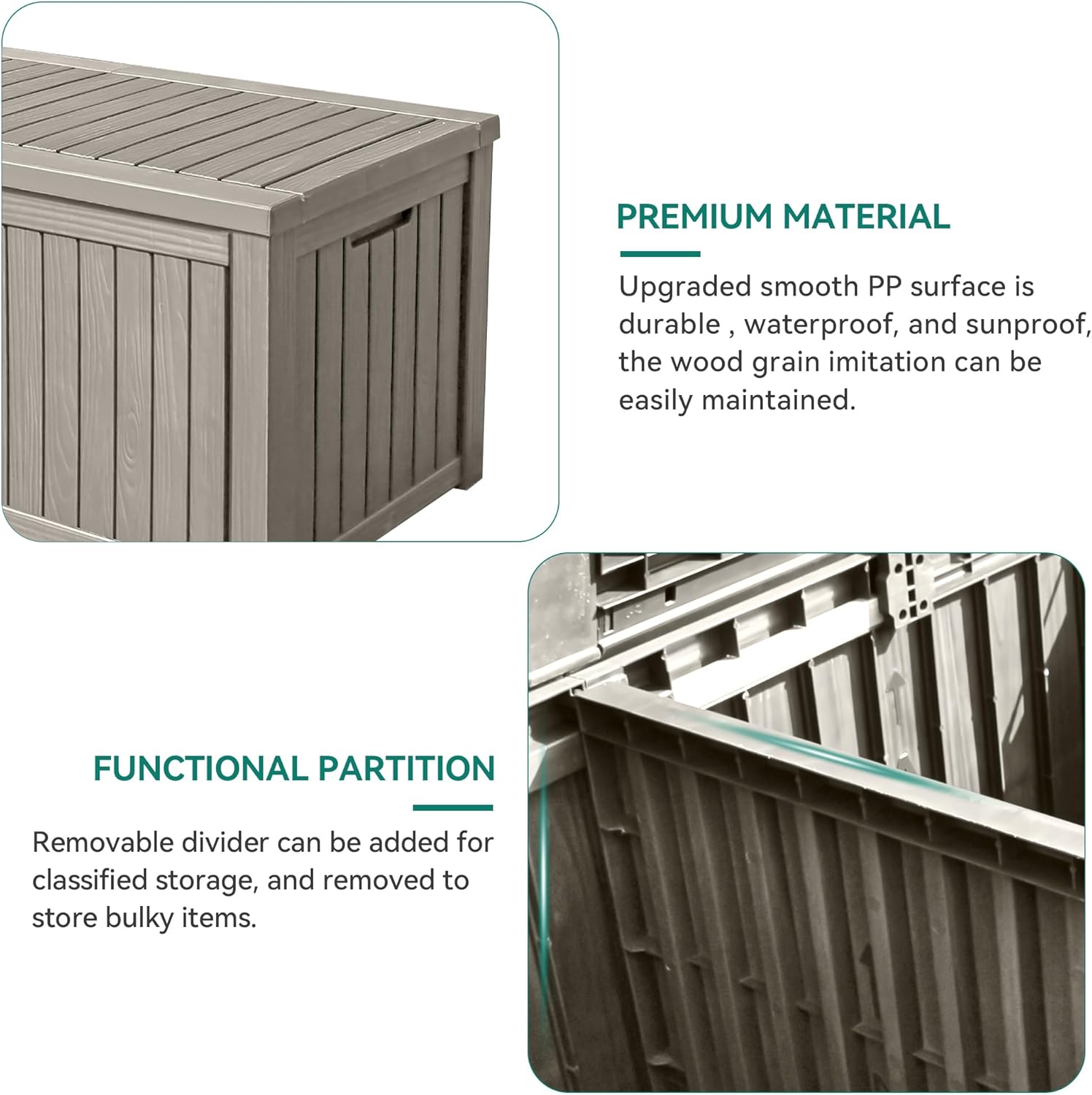 PREMIUM MATERIAL

Upgraded smooth PP surface is durable , waterproof, and sunproof, the wood grain imitation can be easily maintained.

FUNCTIONAL PARTITION

Removable divider can be added for classified storage, and removed to store bulky items.