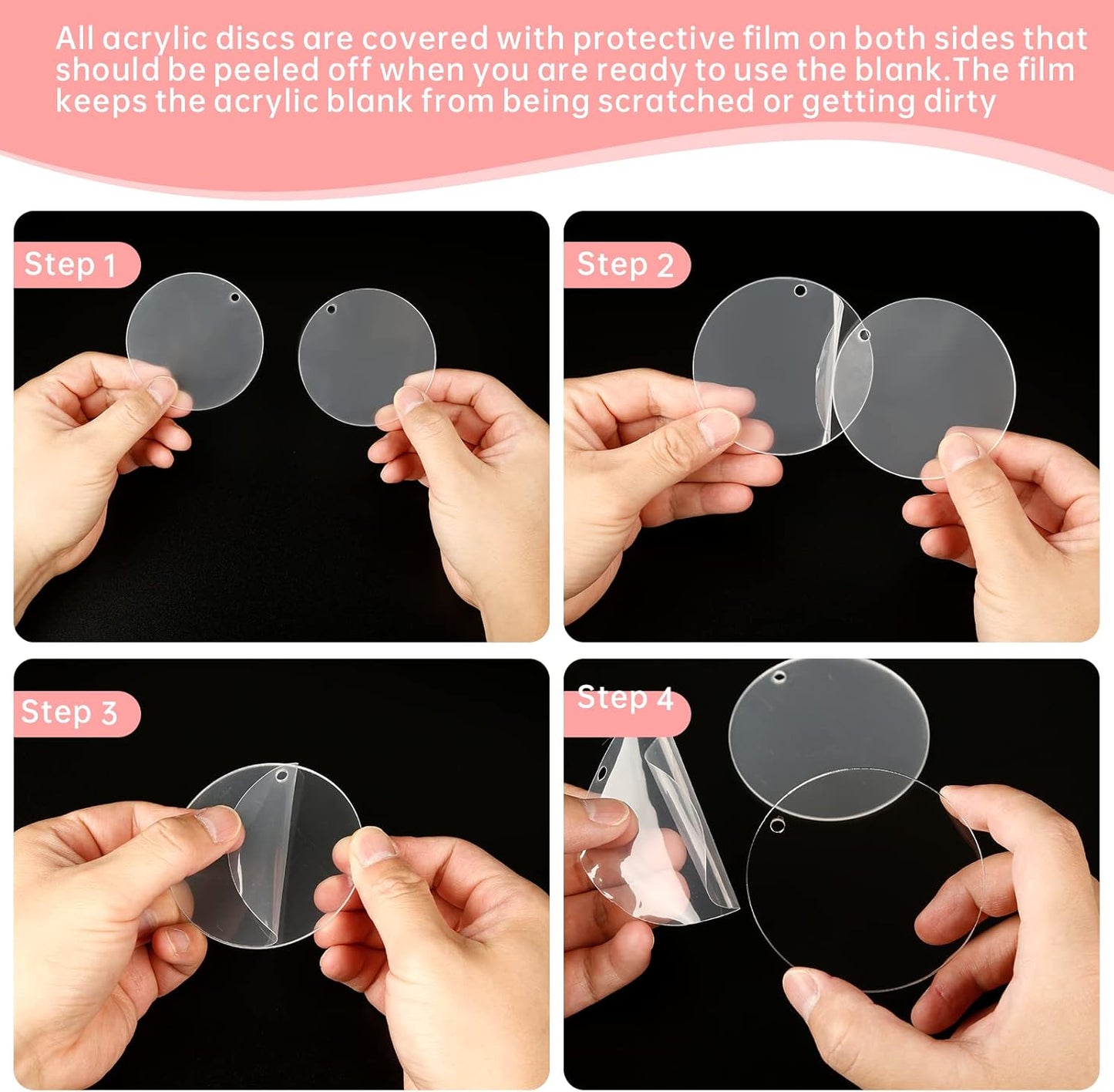 All acrylic discs are covered with protective film on both sides that should be peeled off when you are ready to use the blank.The film keeps the acrylic blank from being scratched or getting dirty

Step 1

Step 2

Step 3

Step 4