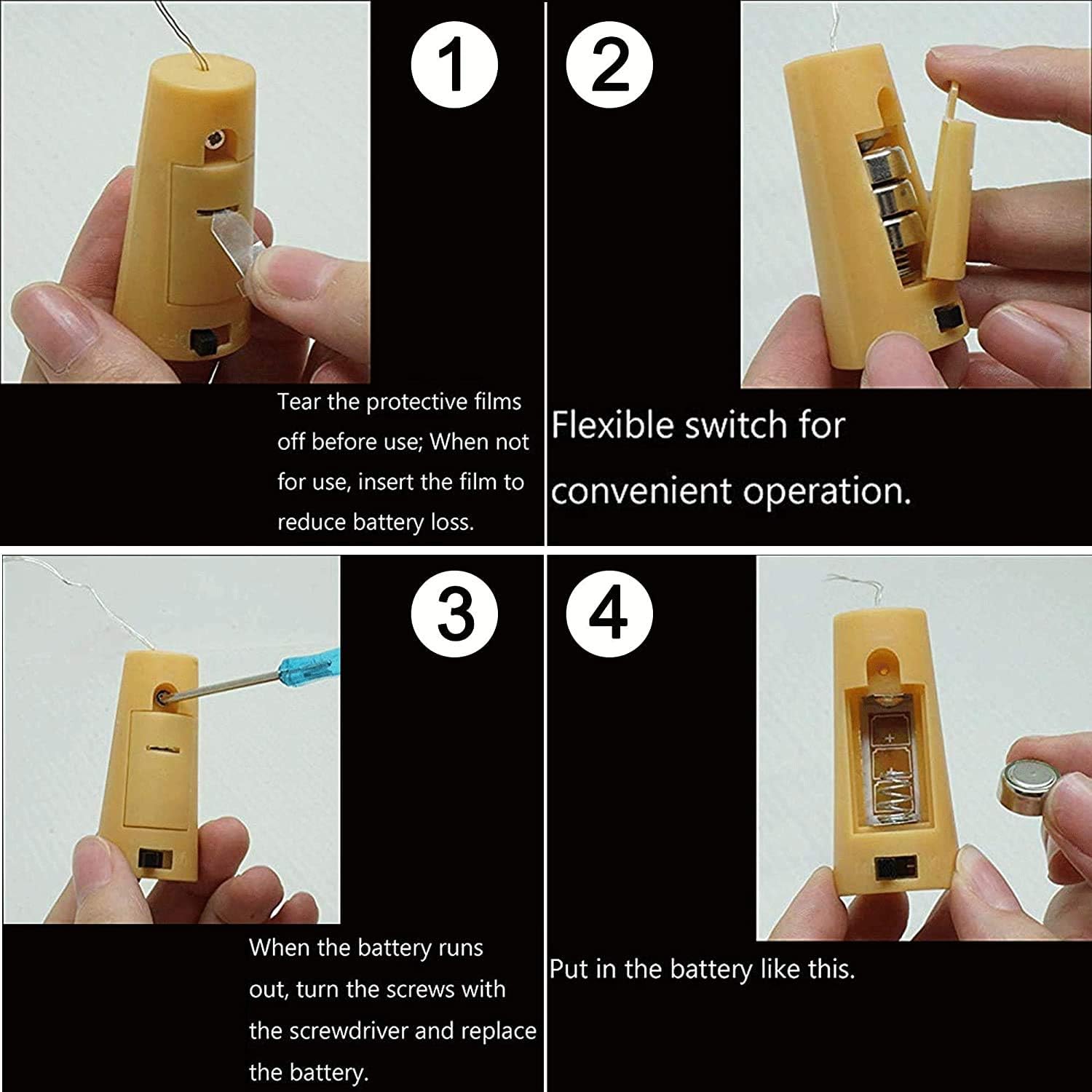 1

Tear the protective films off before use; When not for use, insert the film to reduce battery loss.

2

Flexible switch for convenient operation.

3

When the battery runs out, turn the screws with the screwdriver and replace the battery.

4

+

Put in the battery like this.