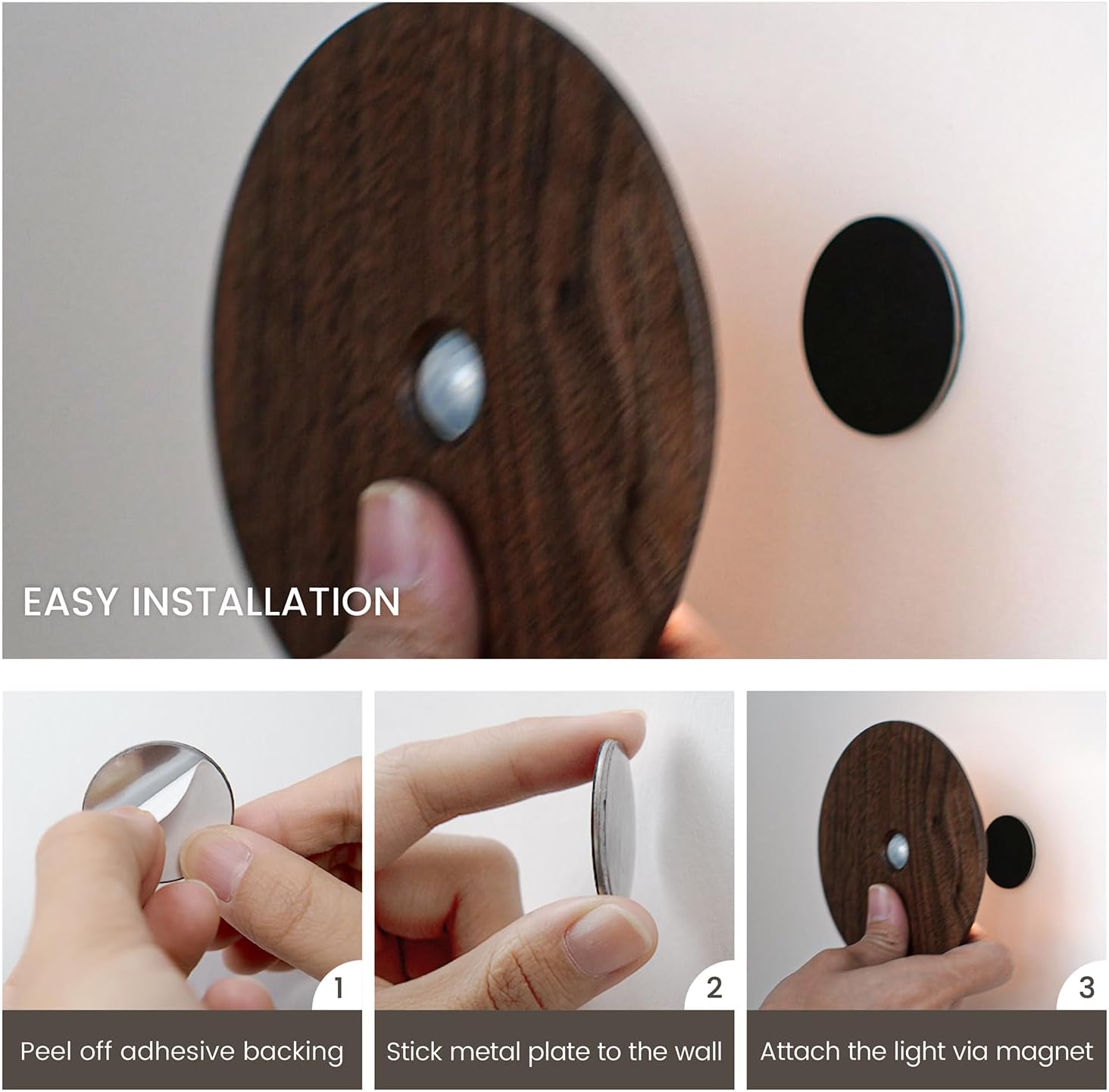 EASY INSTALLATION

1
Peel off adhesive backing

2
Stick metal plate to the wall

3
Attach the light via magnet