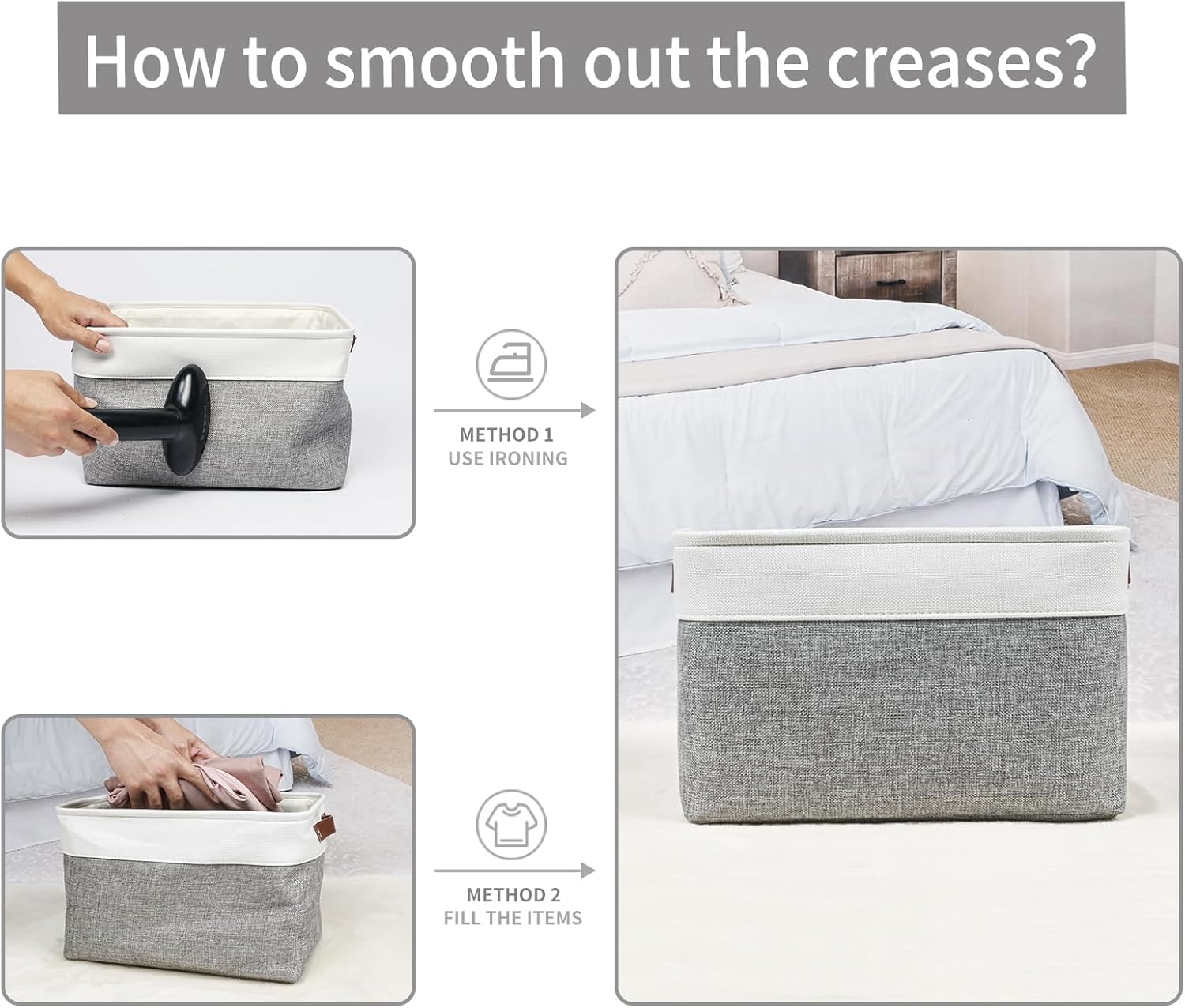 How to smooth out the creases?

METHOD 1
USE IRONING

METHOD 2
FILL THE ITEMS