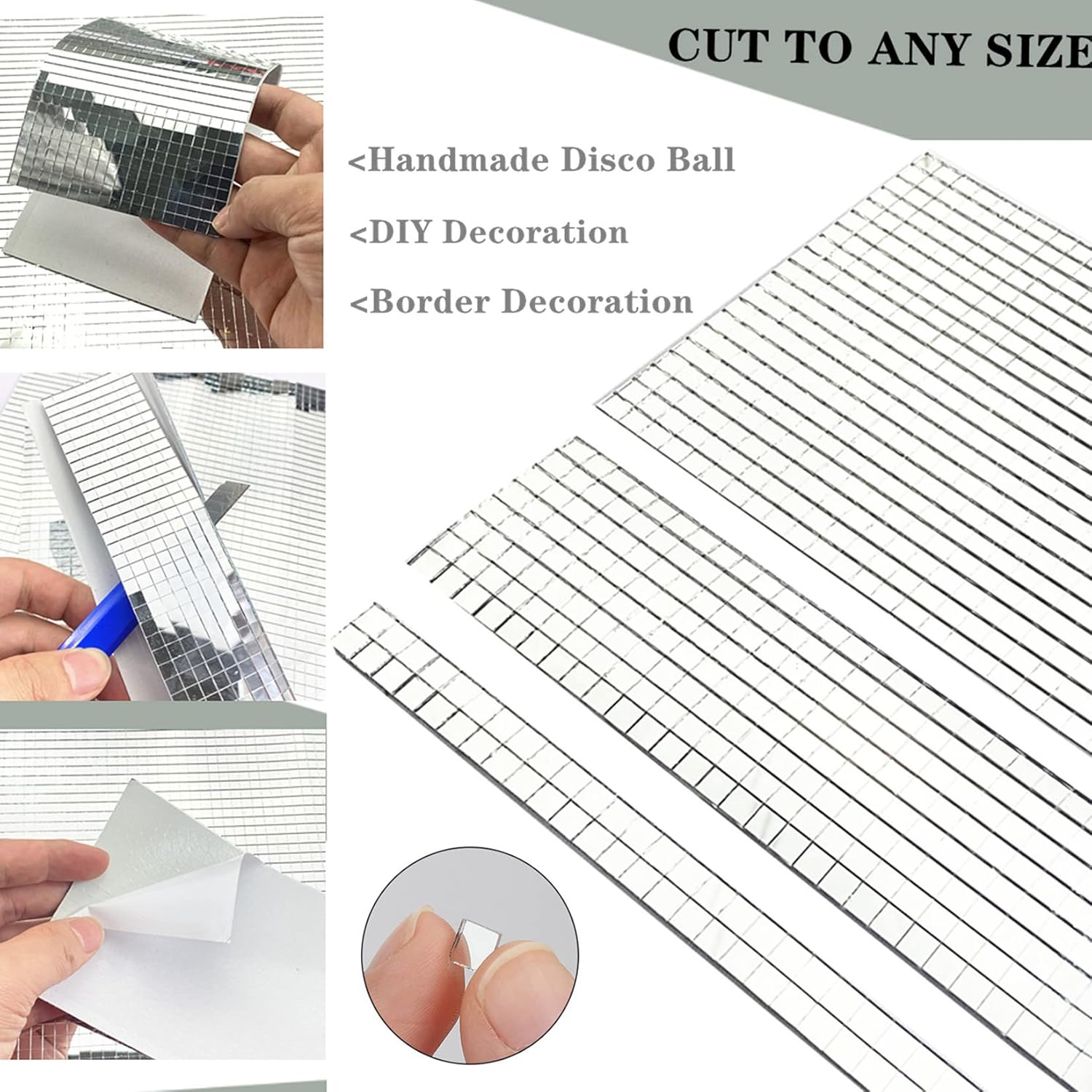 CUT TO ANY SIZE

<Handmade Disco Ball

<DIY Decoration

<Border Decoration