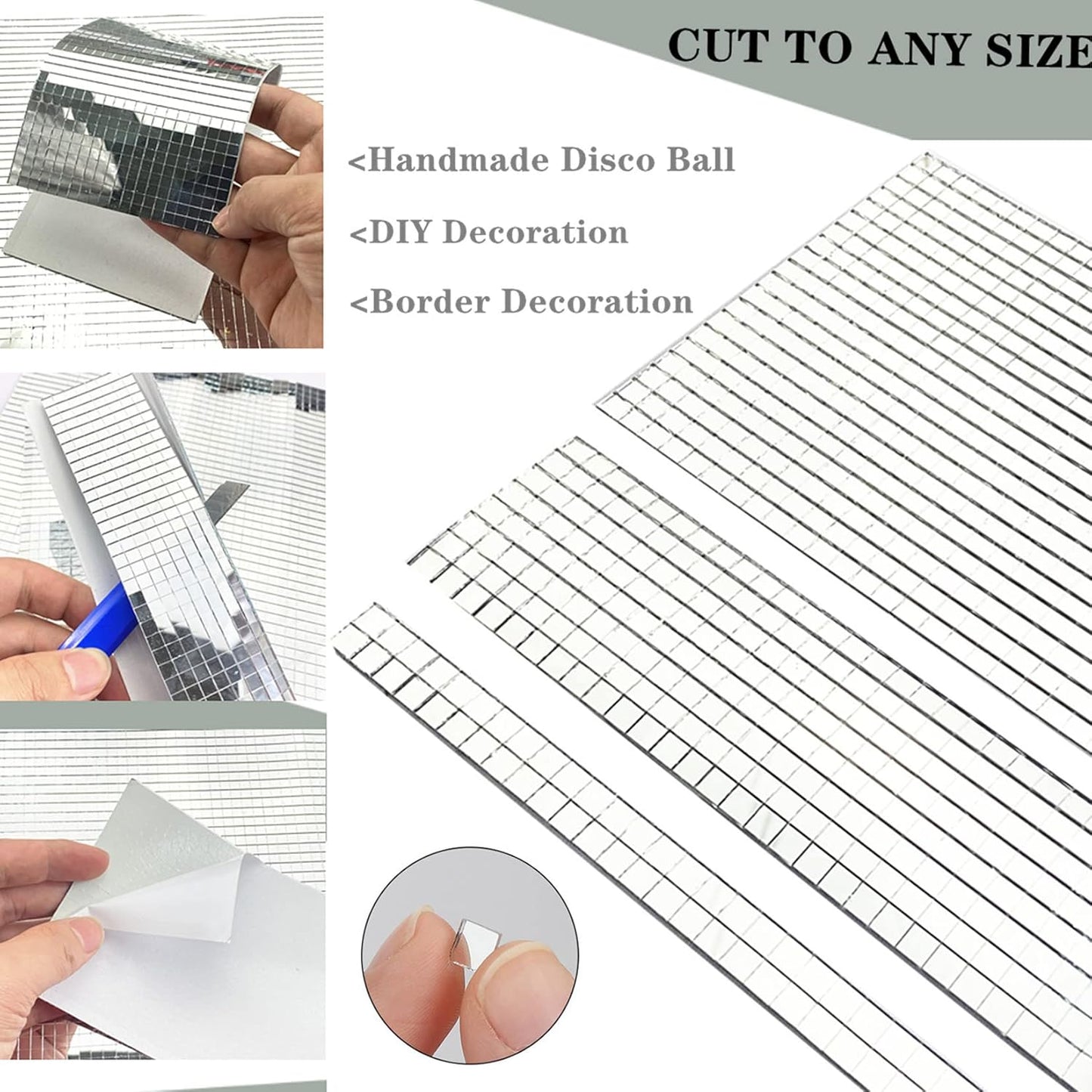 CUT TO ANY SIZE

<Handmade Disco Ball

<DIY Decoration

<Border Decoration