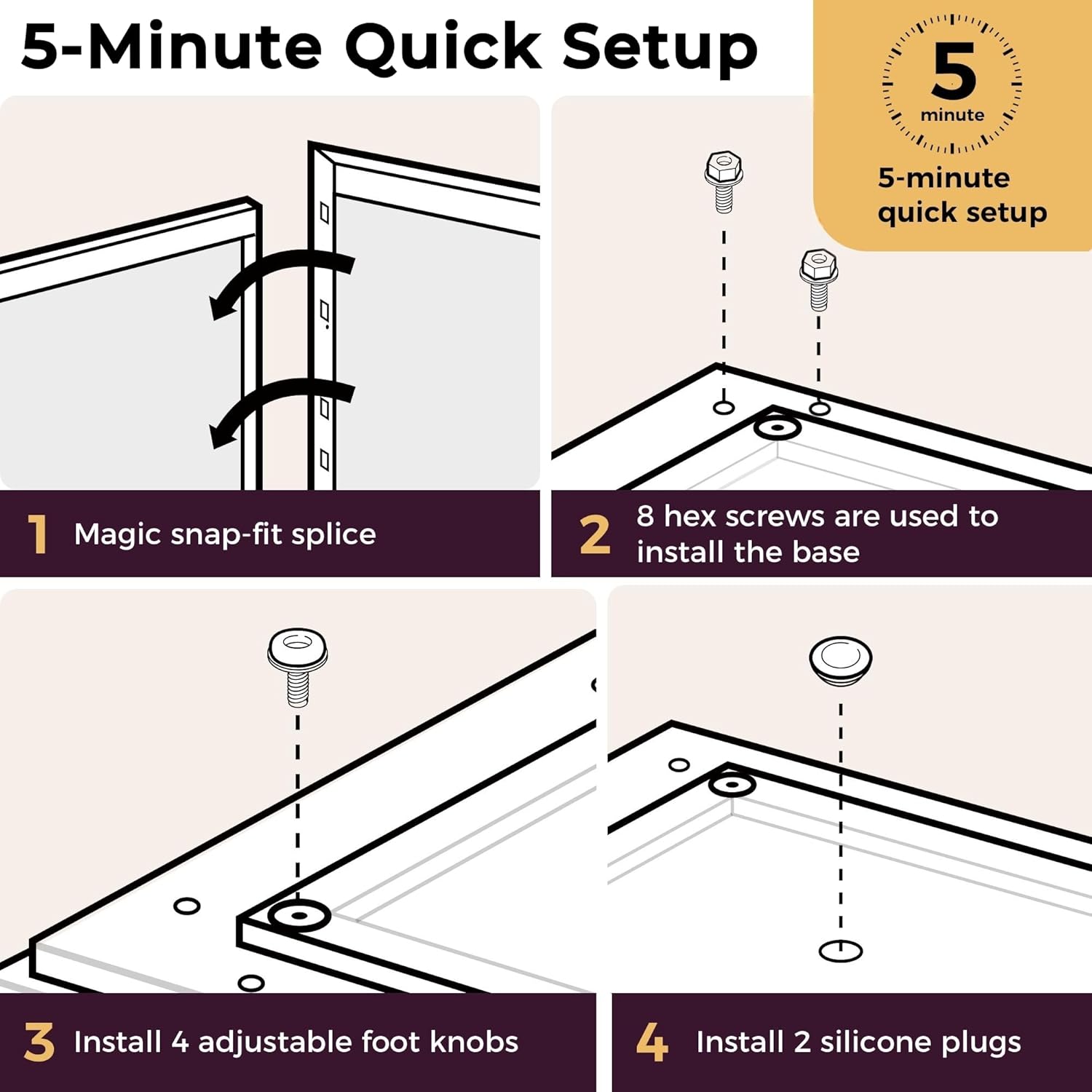 5-Minute Quick Setup

5
minute

5-minute quick setup

1 Magic snap-fit splice

2 8 hex screws are used to install the base

3 Install 4 adjustable foot knobs

4 Install 2 silicone plugs