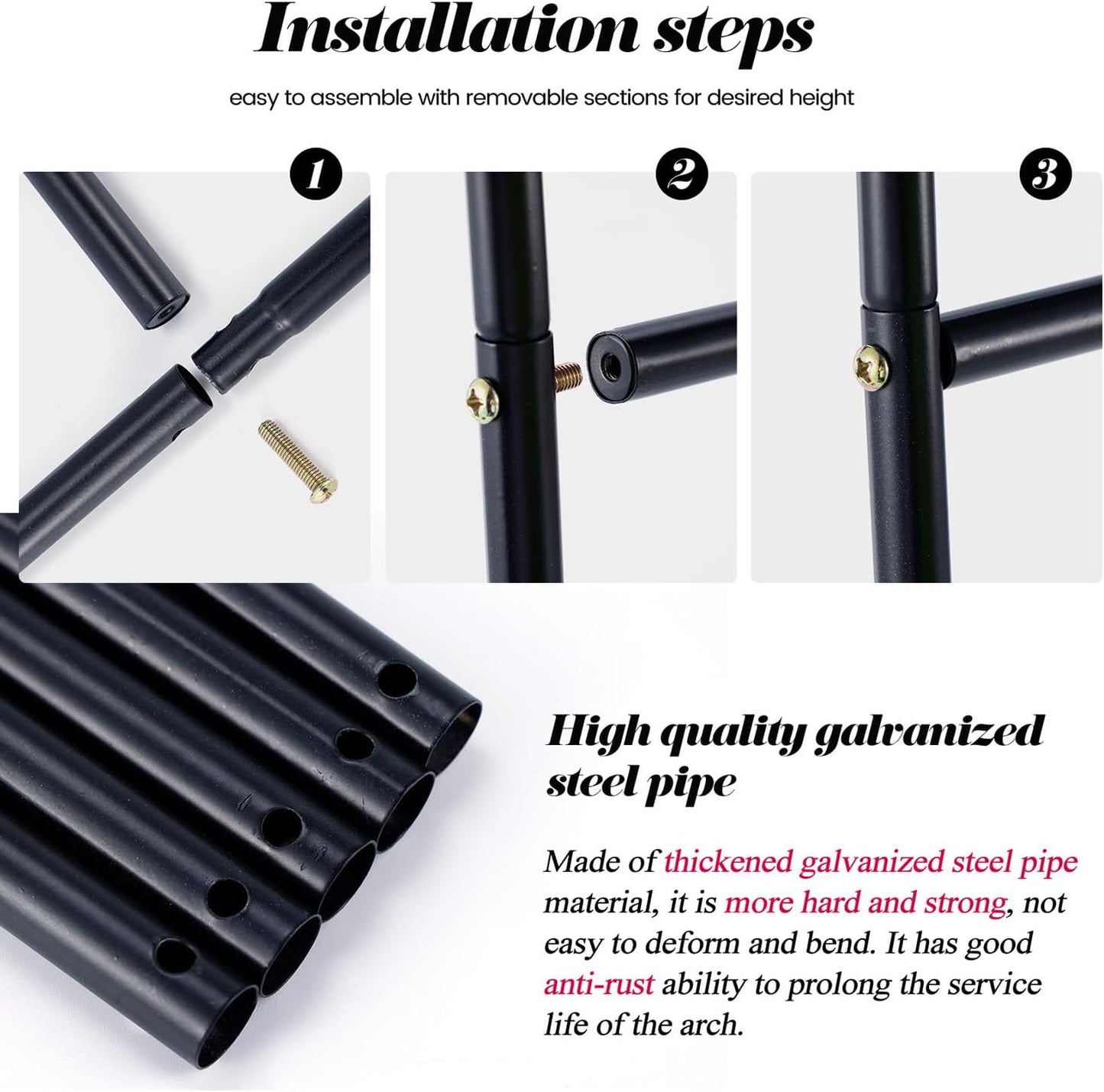 Installation steps

easy to assemble with removable sections for desired height

1

2

3

High quality galvanized steel pipe

Made of thickened galvanized steel pipe material, it is more hard and strong, not easy to deform and bend. It has good anti-rust ability to prolong the service life of the arch.