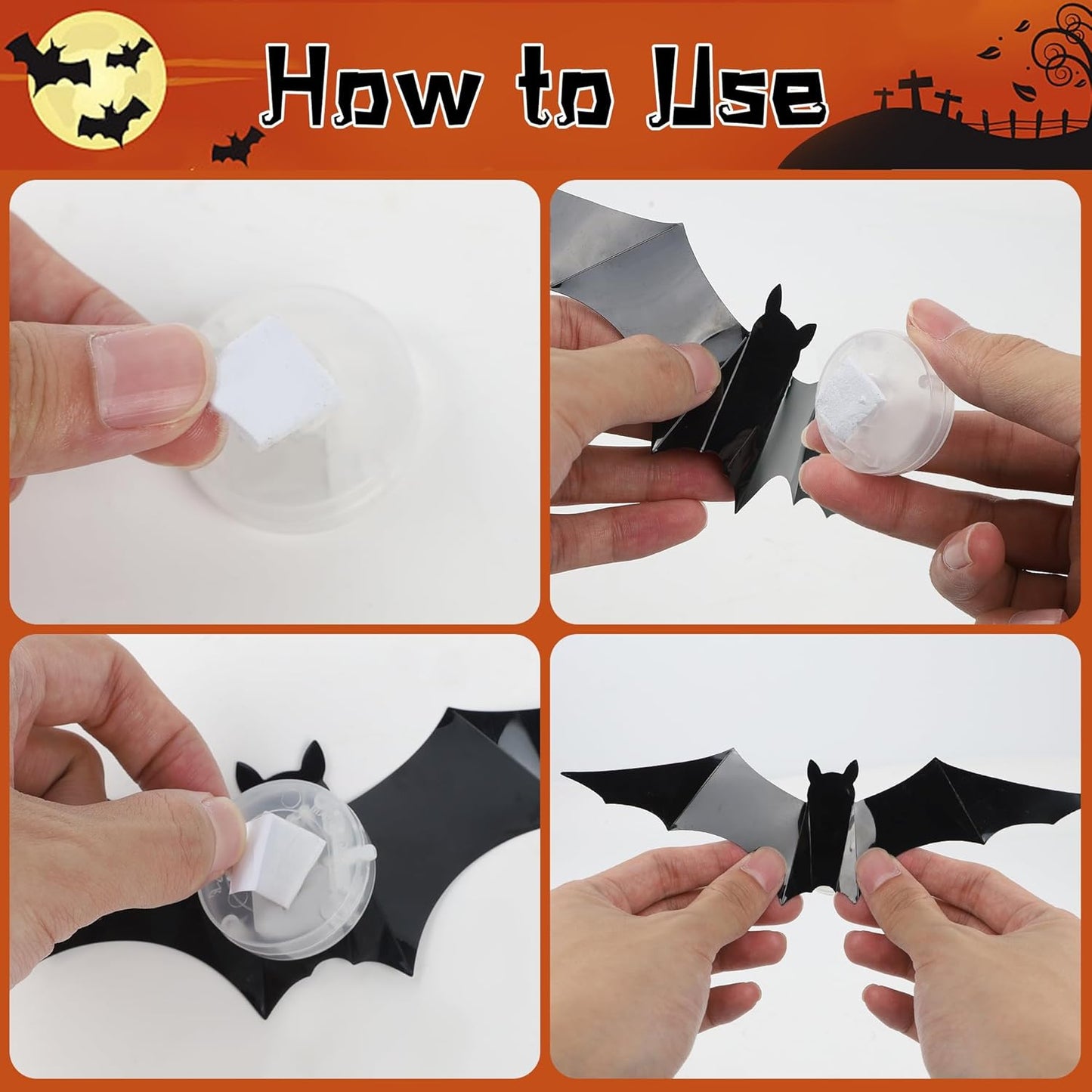 How to Use