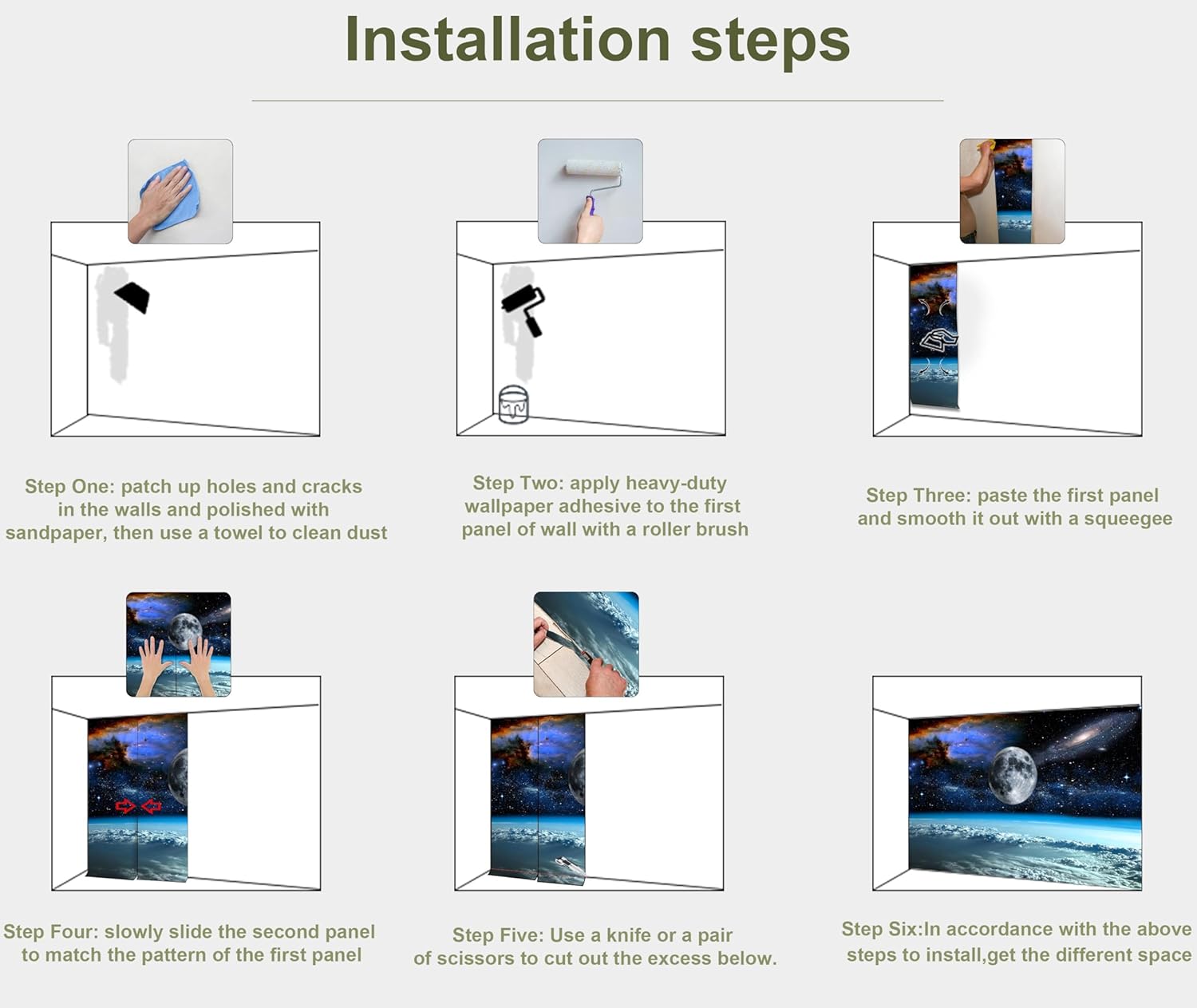 Installation steps

Step One: patch up holes and cracks in the walls and polished with sandpaper, then use a towel to clean dust

Step Two: apply heavy-duty wallpaper adhesive to the first panel of wall with a roller brush

Step Three: paste the first panel and smooth it out with a squeegee

Step Four: slowly slide the second panel to match the pattern of the first panel

Step Five: Use a knife or a pair of scissors to cut out the excess below.

Step Six:In accordance with the above steps to install,get the different space