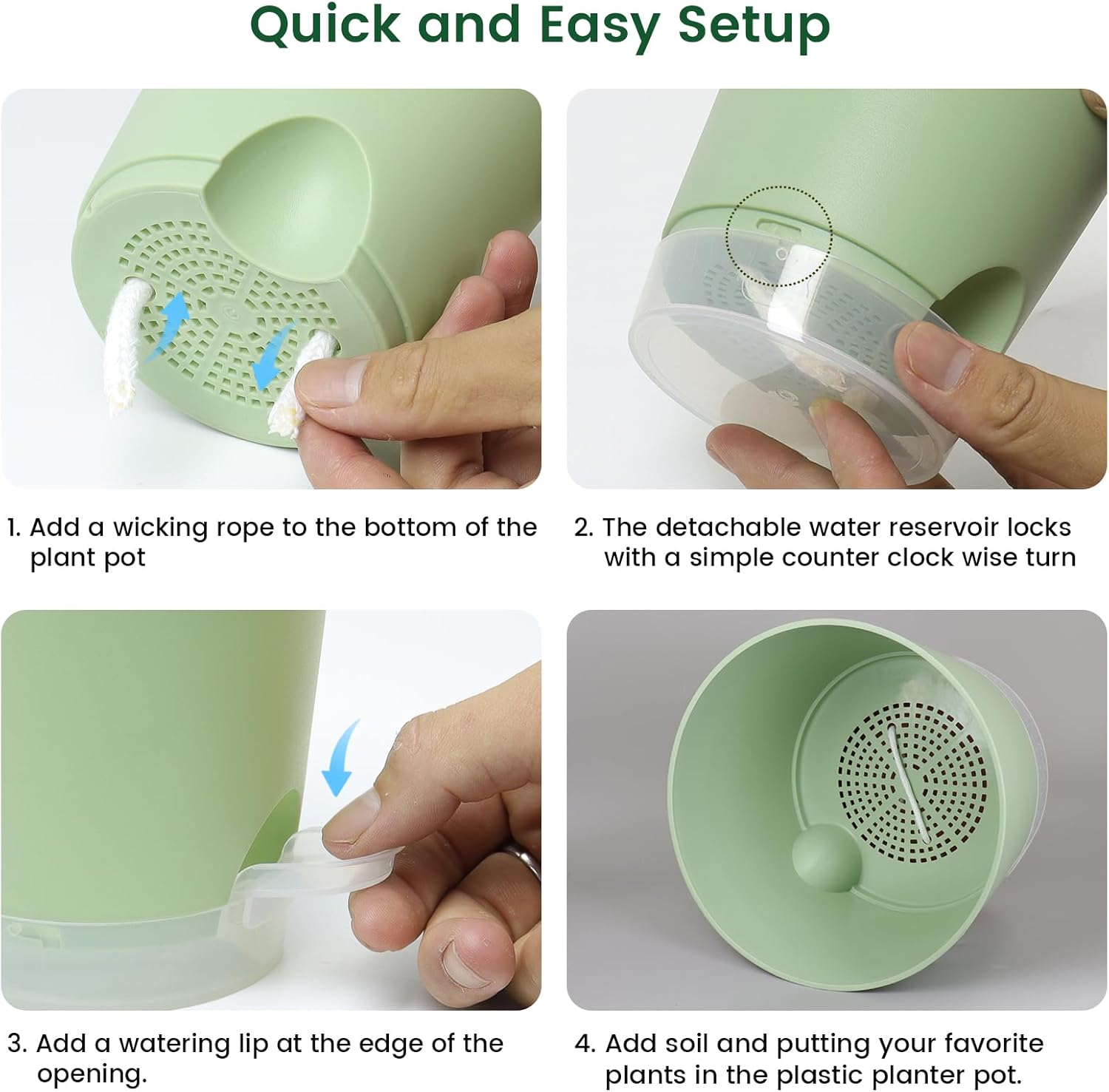 Quick and Easy Setup

1. Add a wicking rope to the bottom of the plant pot

2. The detachable water reservoir locks with a simple counter clock wise turn

3. Add a watering lip at the edge of the opening.

4. Add soil and putting your favorite plants in the plastic planter pot.