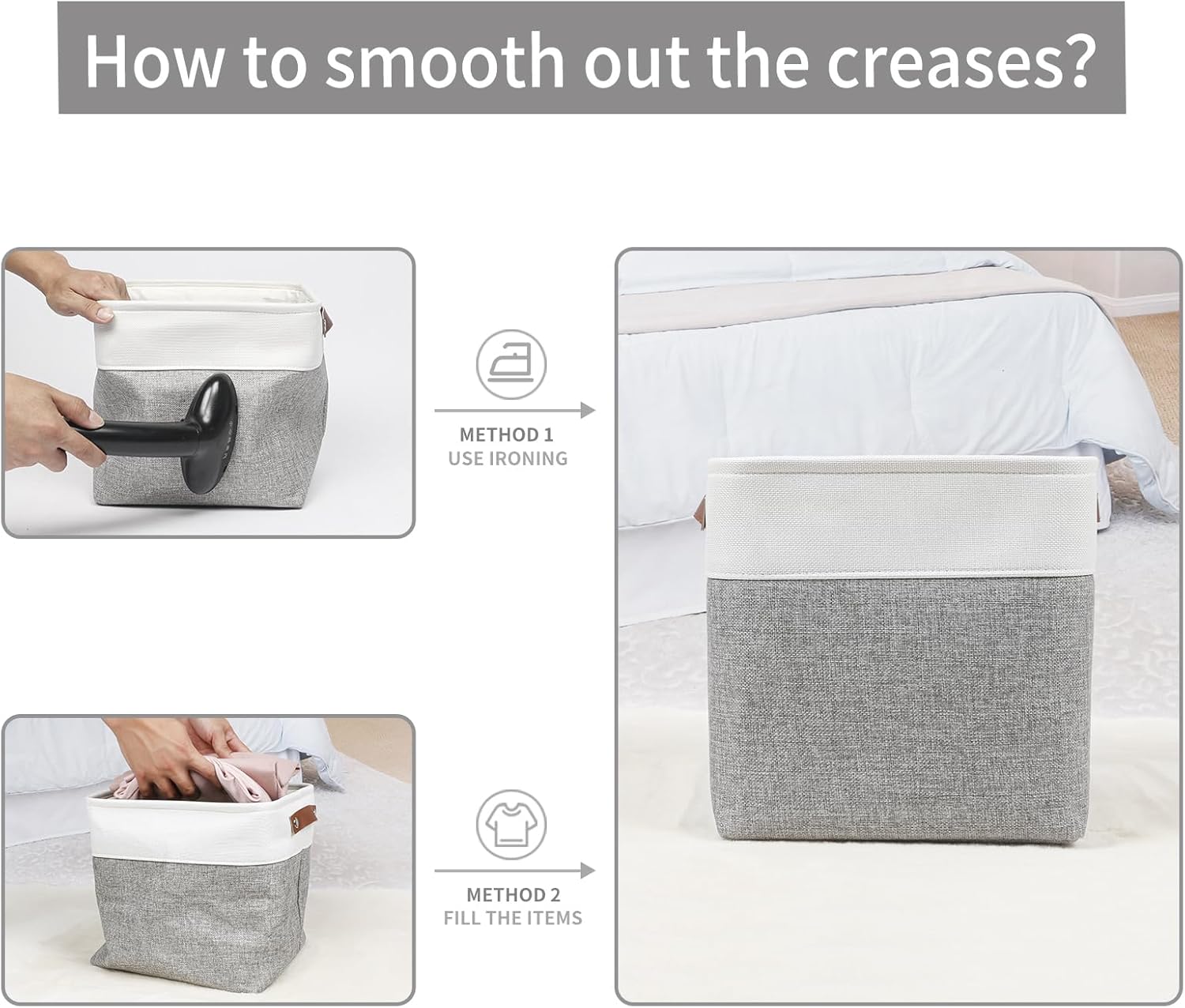 How to smooth out the creases?

METHOD 1
USE IRONING

METHOD 2
FILL THE ITEMS