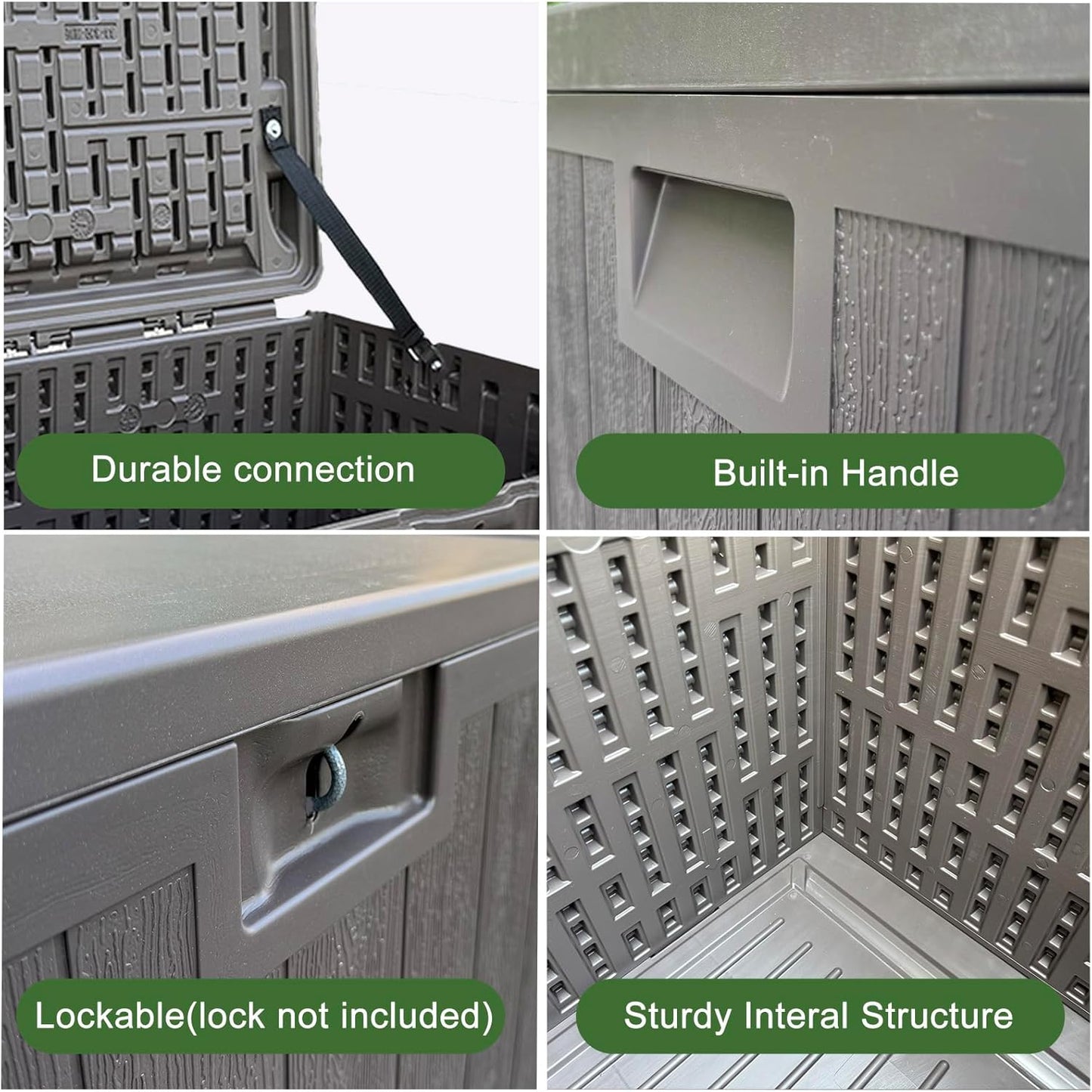 Durable connection

Built-in Handle

Lockable(lock not included)

Sturdy Interal Structure