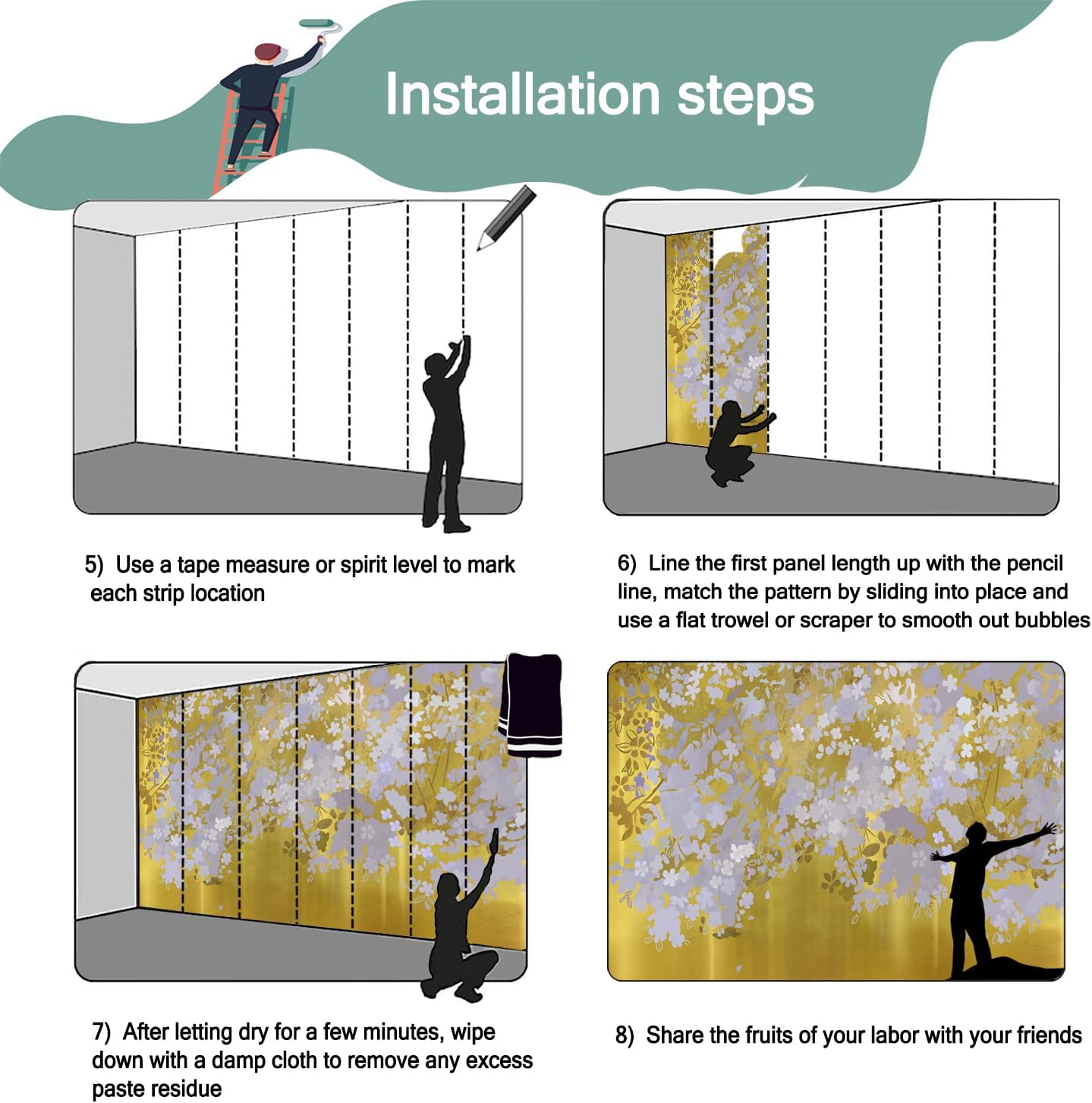 Installation steps

5) Use a tape measure or spirit level to mark each strip location

6) Line the first panel length up with the pencil line, match the pattern by sliding into place and use a flat trowel or scraper to smooth out bubbles

7) After letting dry for a few minutes, wipe down with a damp cloth to remove any excess paste residue

8) Share the fruits of your labor with your friends