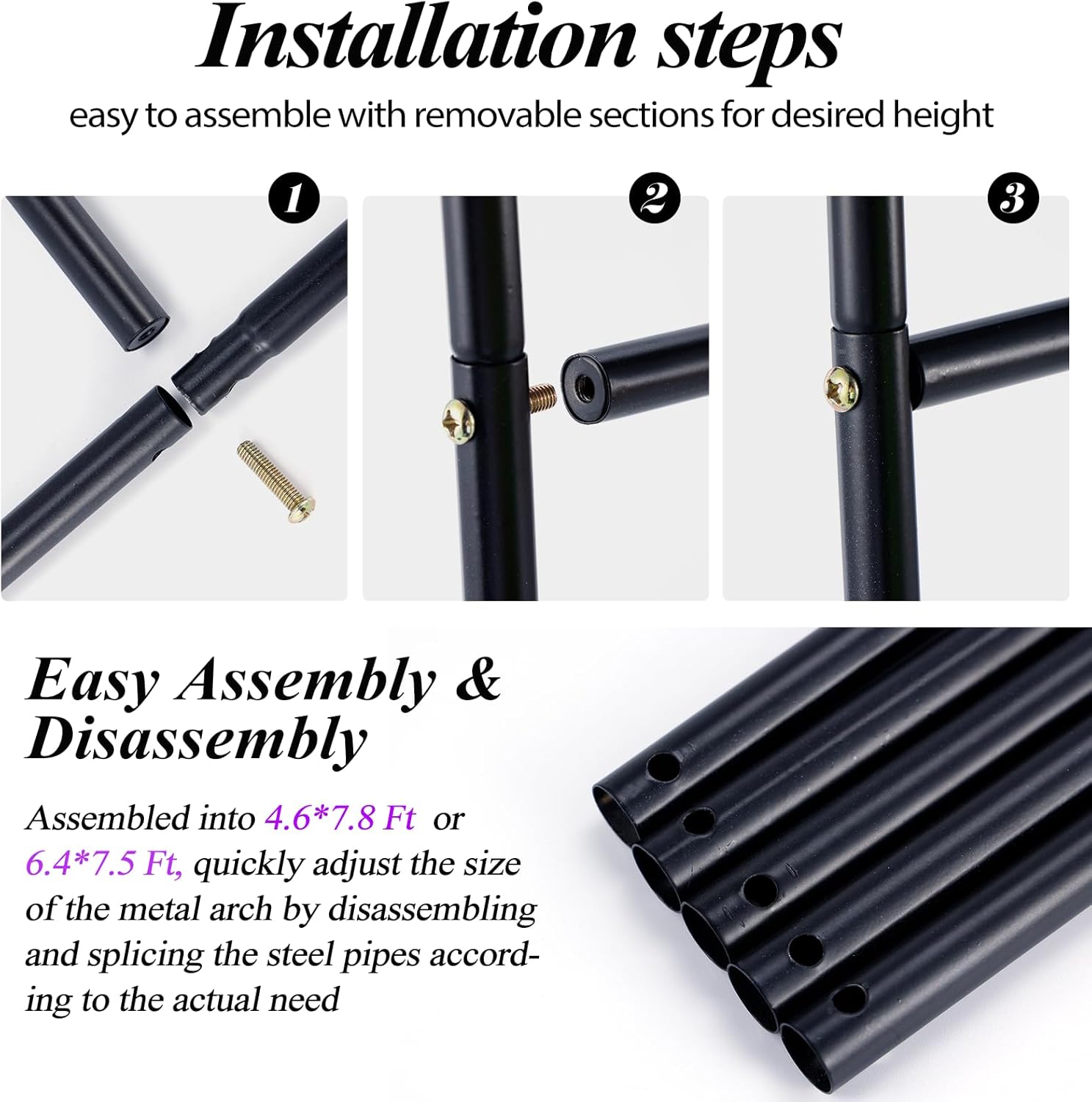 Installation steps

easy to assemble with removable sections for desired height

1

2

3

Easy Assembly & Disassembly

Assembled into 4.6*7.8 Ft or 6.4*7.5 Ft, quickly adjust the size of the metal arch by disassembling and splicing the steel pipes according to the actual need