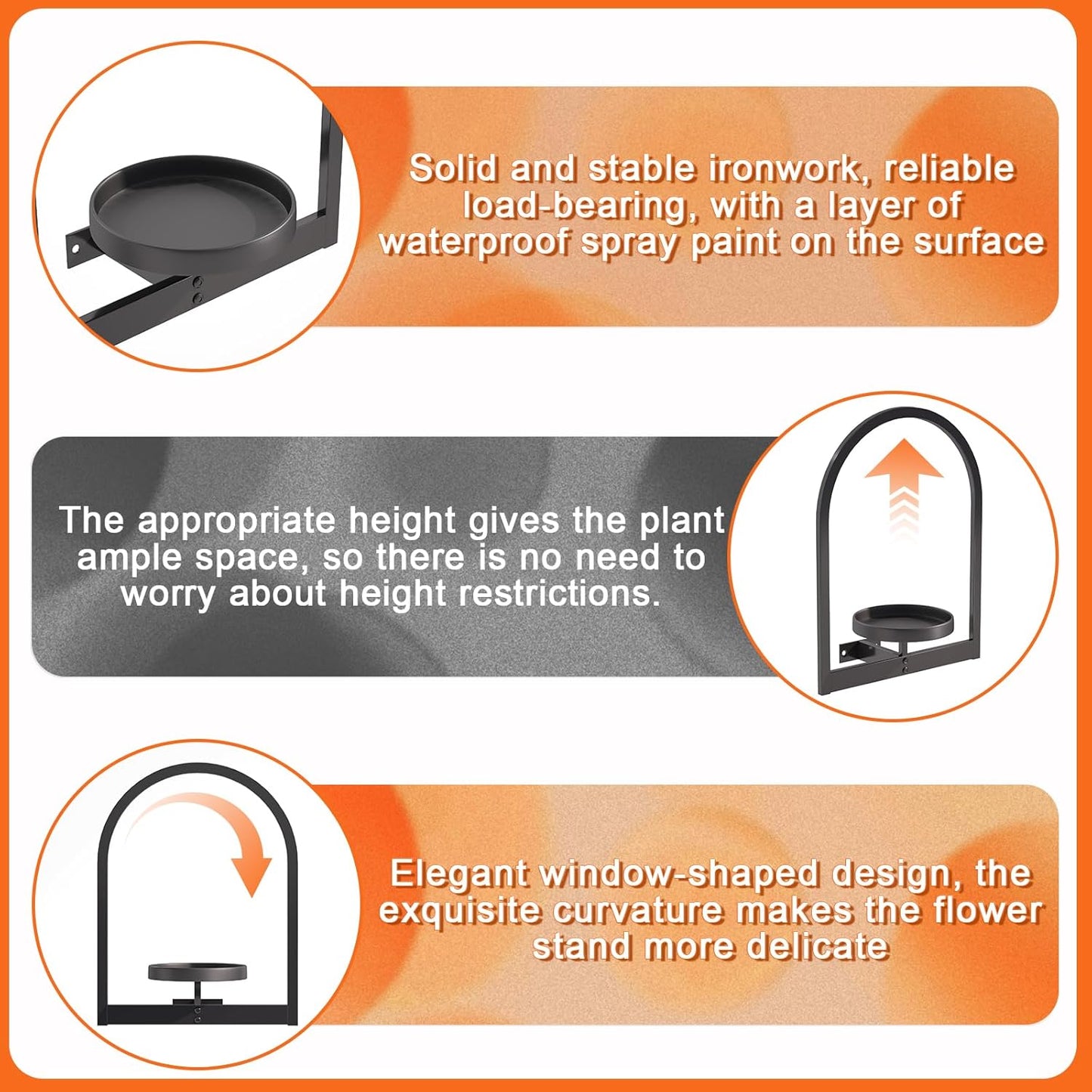 Solid and stable ironwork, reliable load-bearing, with a layer of waterproof spray paint on the surface

The appropriate height gives the plant ample space, so there is no need to worry about height restrictions.

Elegant window-shaped design, the exquisite curvature makes the flower stand more delicate