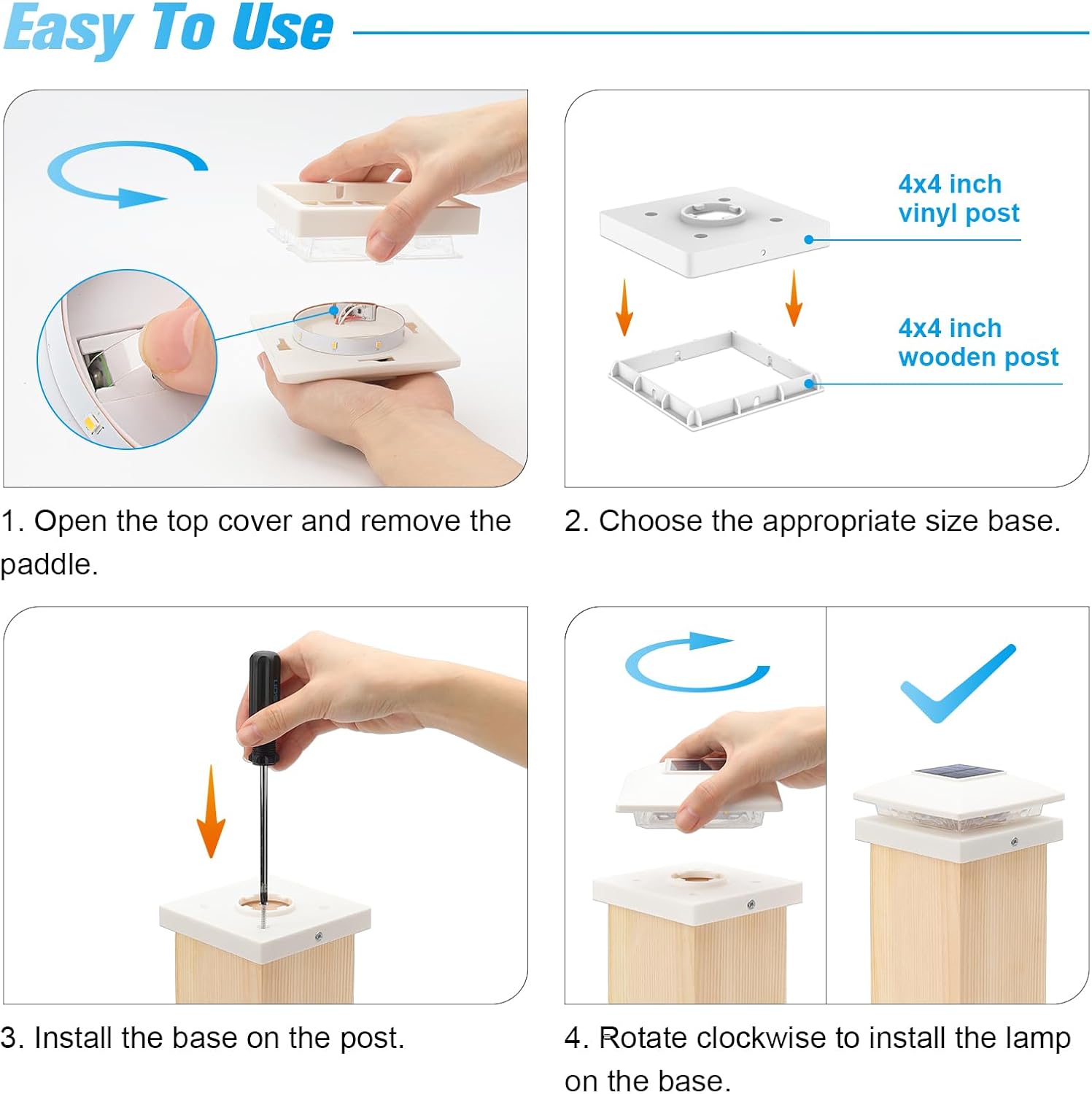 Easy To Use

4x4 inch vinyl post

4x4 inch wooden post

1. Open the top cover and remove the paddle.

2. Choose the appropriate size base.

3. Install the base on the post.

4. Rotate clockwise to install the lamp on the base.