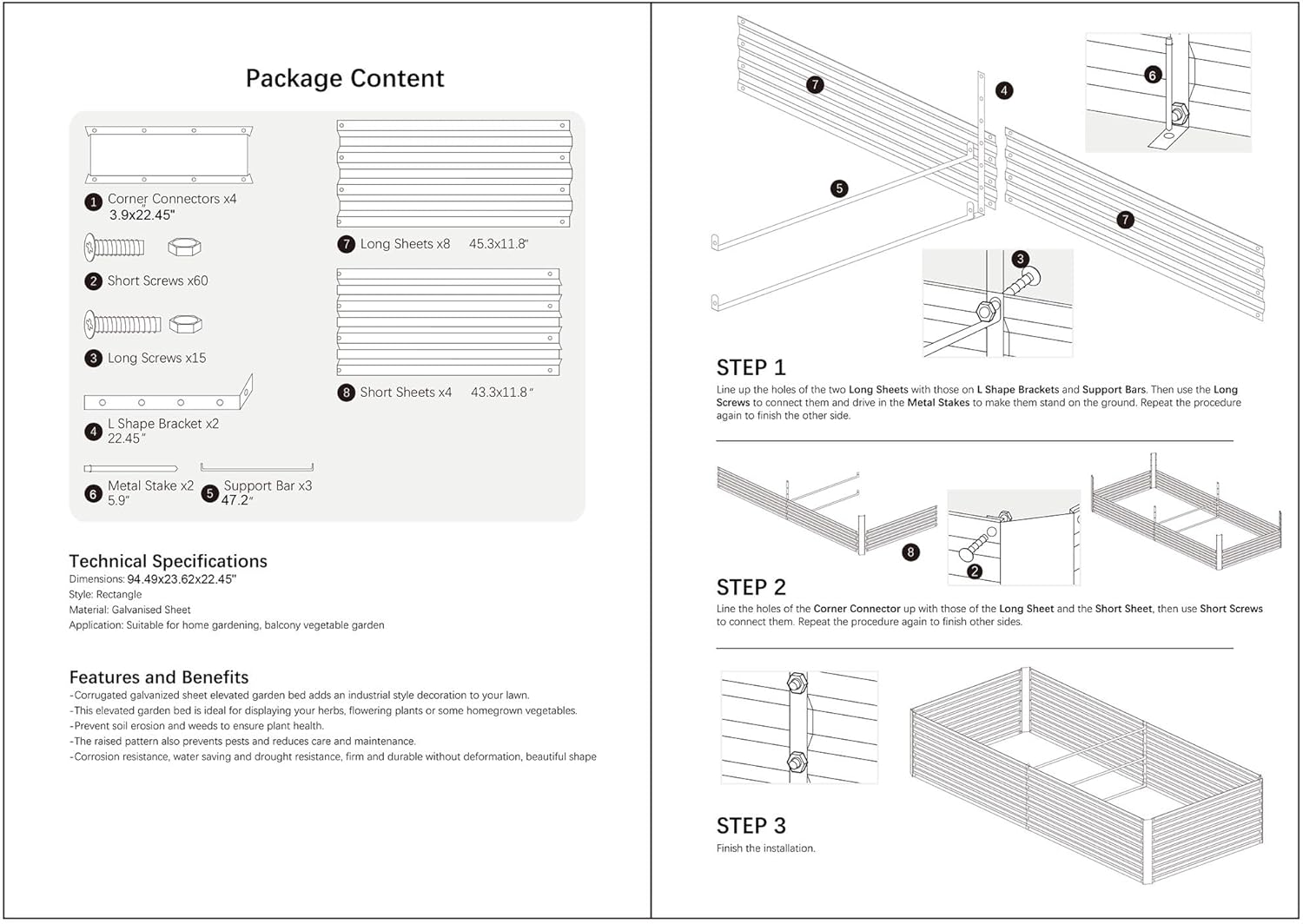 Package Content

1 Corner Connectors x4
3.9x22.45"

2 Short Screws x60

3 Long Screws x15

4 L Shape Bracket x2
22.45"

6 Metal Stake x2
5.9"

5 Support Bar x3
47.2"

7 Long Sheets x8 45.3x11.8"

8 Short Sheets x4 43.3x11.8"

Technical Specifications
Dimensions: 94.49x23.62x22.45"
Style: Rectangle
Material: Galvanised Sheet
Application: Suitable for home gardening, balcony vegetable garden

Features and Benefits
-Corrugated galvanized sheet elevated garden bed adds an industrial style decoration to your lawn.
-This elevated garden bed is ideal for displaying your herbs, flowering plants or some homegrown vegetables.
-Prevent soil erosion and weeds to ensure plant health.
-The raised pattern also prevents pests and reduces care and maintenance.
-Corrosion resistance, water saving and drought resistance, firm and durable without deformation, beautiful shape

7 4 6 5 7 3

STEP 1
Line up the holes of the two Long Sheets with those on L Shape Brackets and Support Bars. Then use the Long Screws to connect them and drive in the Metal Stakes to make them stand on the ground. Repeat the procedure again to finish the other side.

8 2

STEP 2
Line the holes of the Corner Connector up with those of the Long Sheet and the Short Sheet, then use Short Screws to connect them. Repeat the procedure again to finish other sides.

STEP 3
Finish the installation.