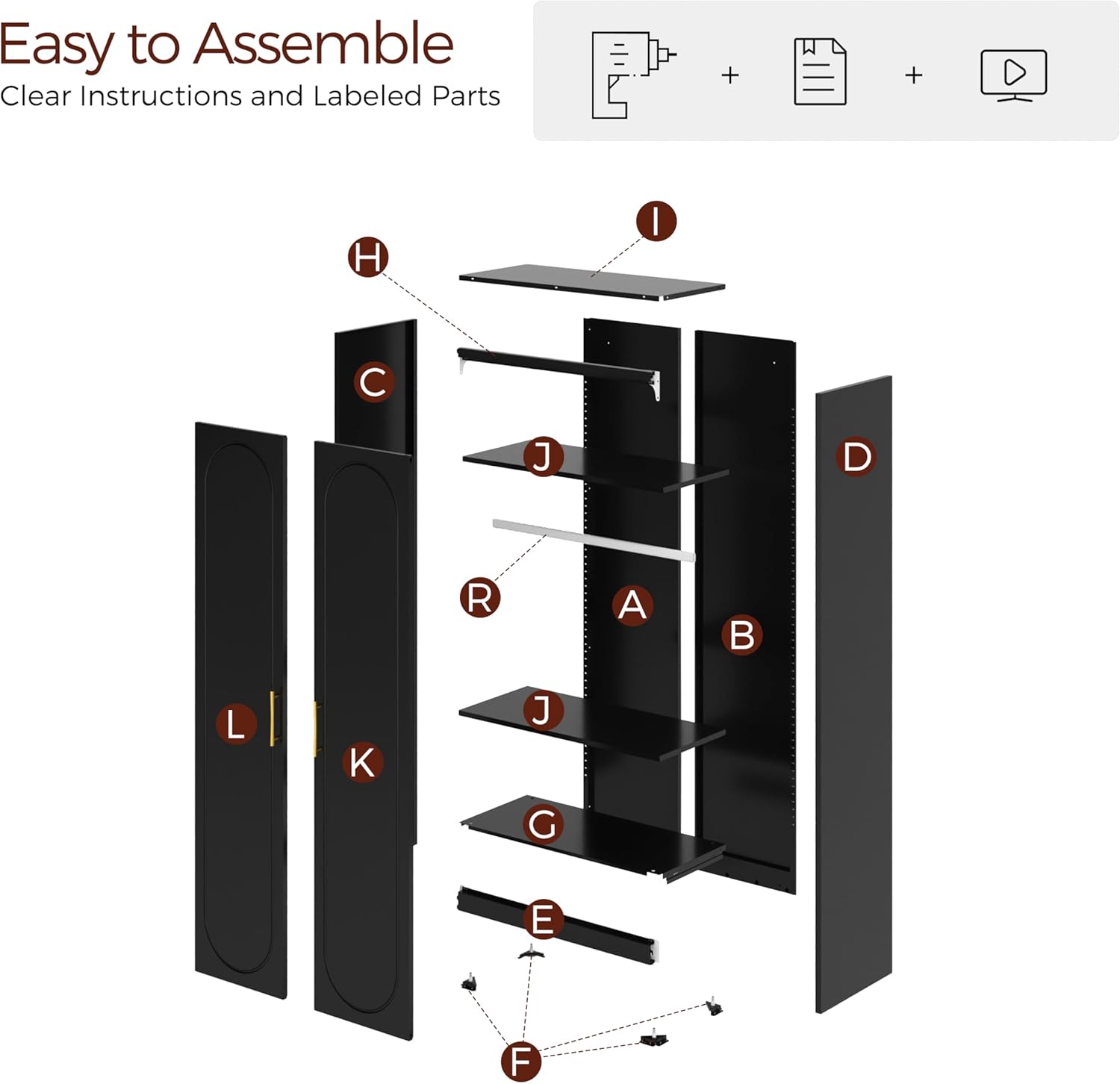 Easy to Assemble
Clear Instructions and Labeled Parts

+ +

I
H
C
J
D
R
A
B
L
J
K
G
E
F