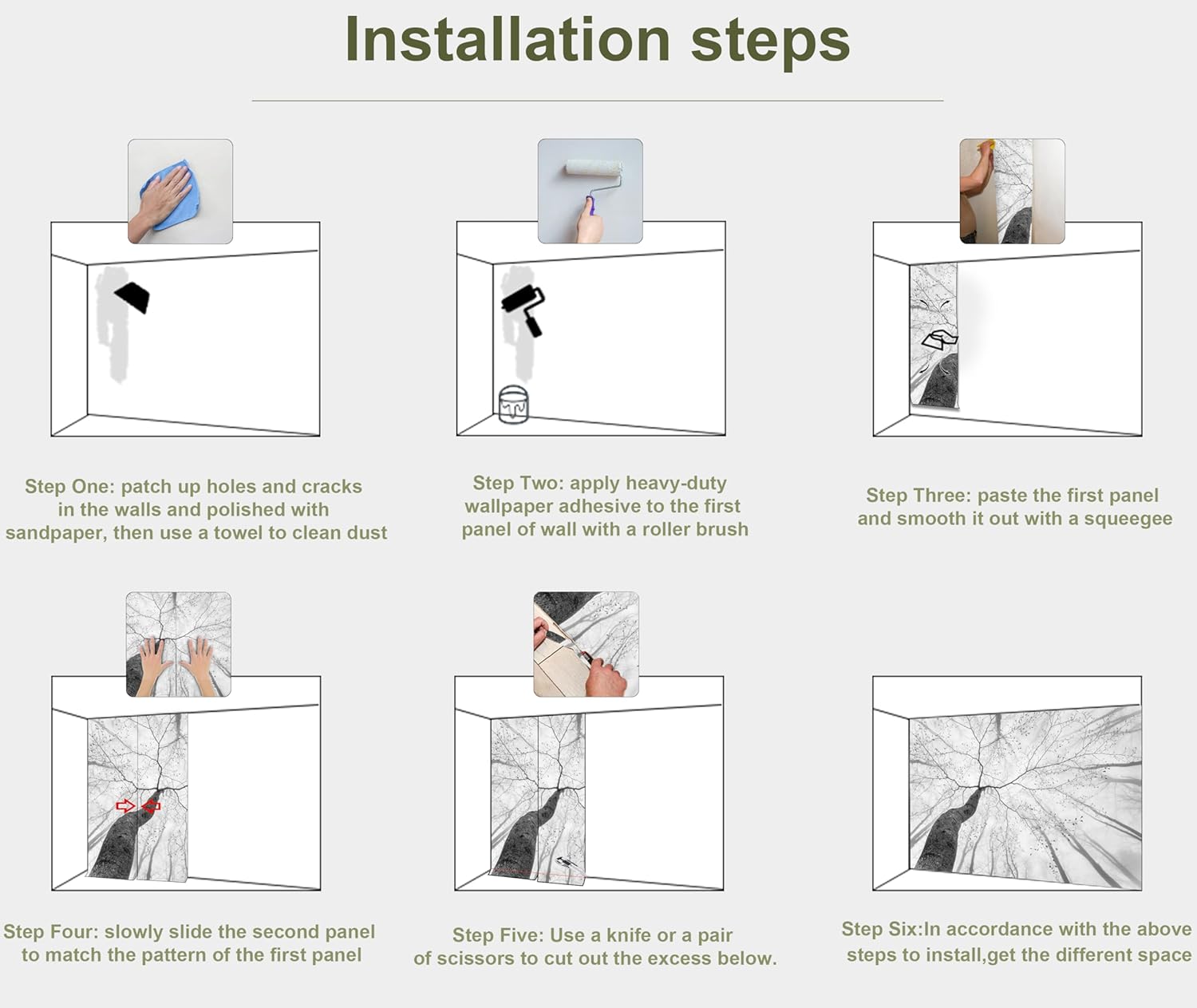 Installation steps

Step One: patch up holes and cracks in the walls and polished with sandpaper, then use a towel to clean dust

Step Two: apply heavy-duty wallpaper adhesive to the first panel of wall with a roller brush

Step Three: paste the first panel and smooth it out with a squeegee

Step Four: slowly slide the second panel to match the pattern of the first panel

Step Five: Use a knife or a pair of scissors to cut out the excess below.

Step Six:In accordance with the above steps to install,get the different space