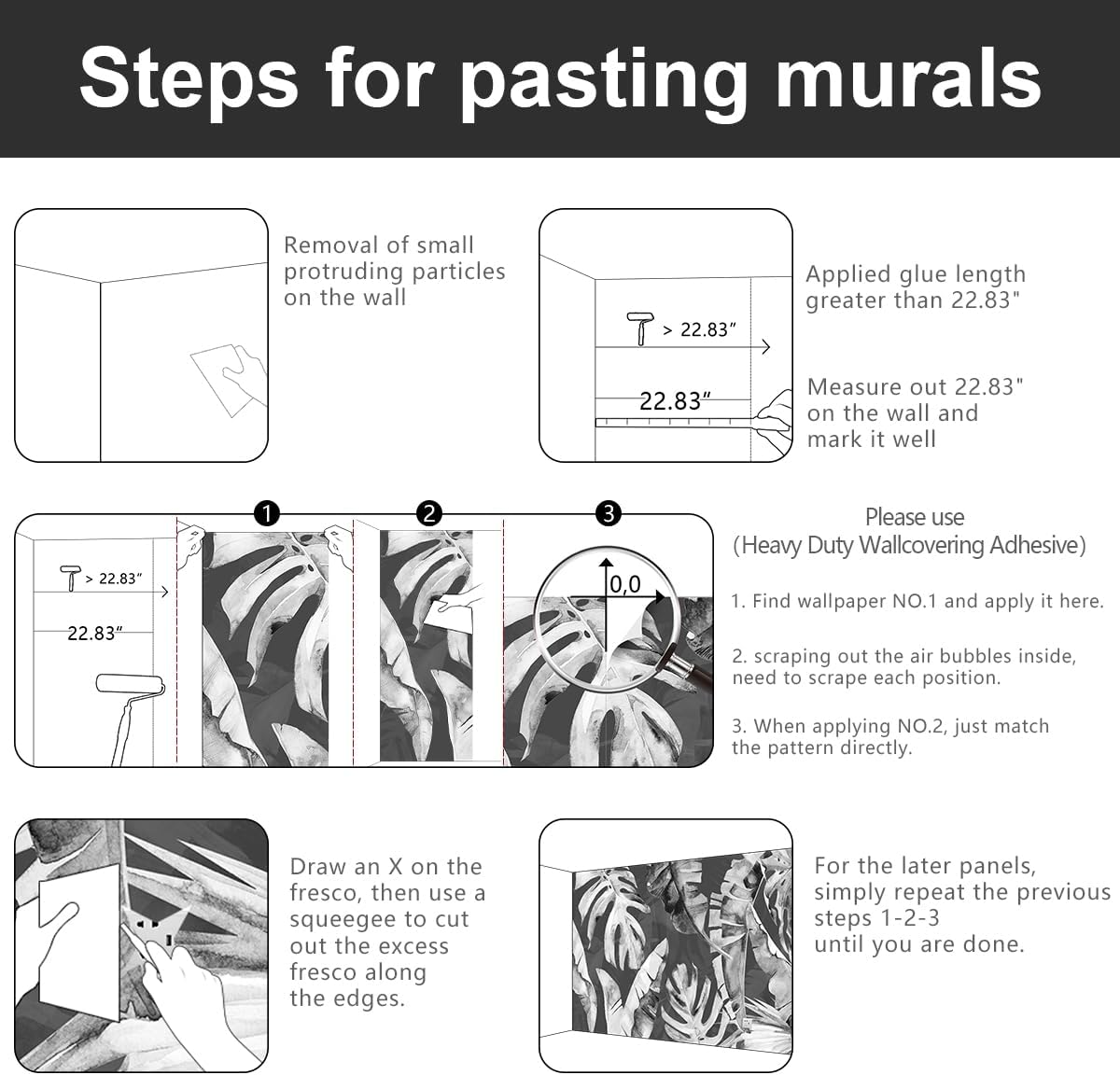 Steps for pasting murals

Removal of small protruding particles on the wall

> 22.83″

22.83″

Applied glue length greater than 22.83"

Measure out 22.83" on the wall and mark it well

> 22.83″

22.83″

1

2

3

0,0

Please use
(Heavy Duty Wallcovering Adhesive)

1. Find wallpaper NO.1 and apply it here.

2. scraping out the air bubbles inside, need to scrape each position.

3. When applying NO.2, just match the pattern directly.

Draw an X on the fresco, then use a squeegee to cut out the excess fresco along the edges.

For the later panels, simply repeat the previous steps 1-2-3 until you are done.