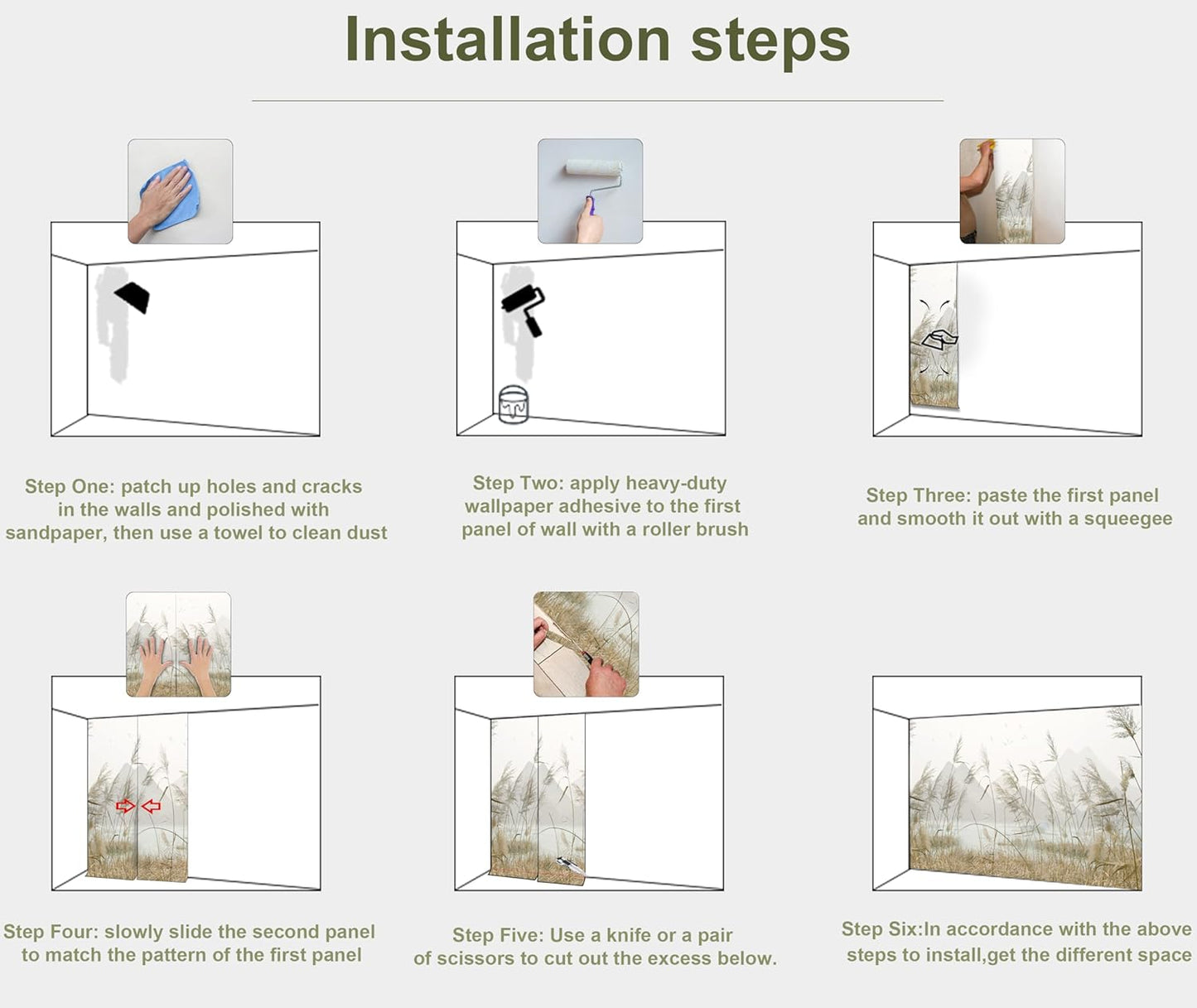 Installation steps

Step One: patch up holes and cracks in the walls and polished with sandpaper, then use a towel to clean dust

Step Two: apply heavy-duty wallpaper adhesive to the first panel of wall with a roller brush

Step Three: paste the first panel and smooth it out with a squeegee

Step Four: slowly slide the second panel to match the pattern of the first panel

Step Five: Use a knife or a pair of scissors to cut out the excess below.

Step Six:In accordance with the above steps to install,get the different space