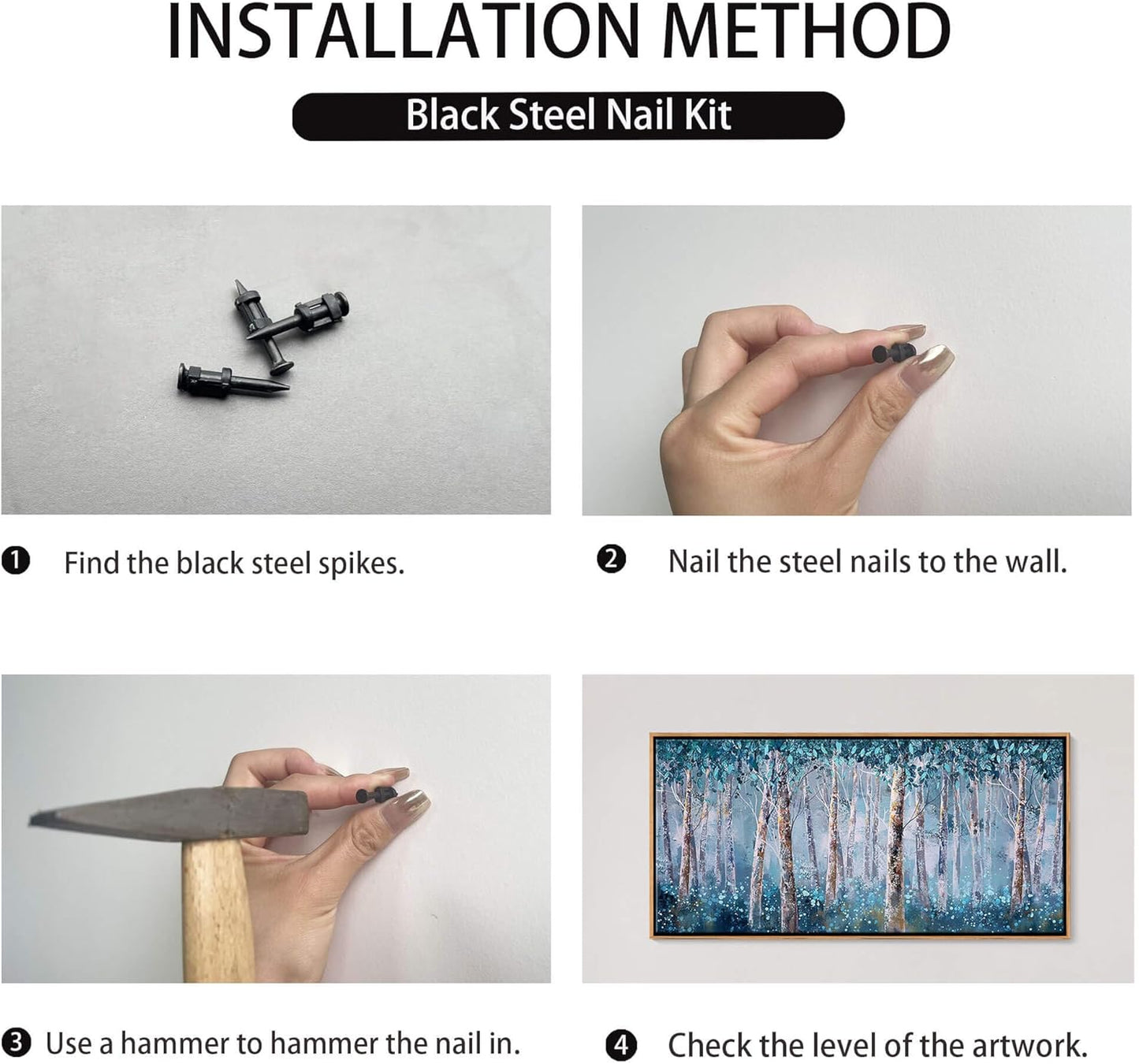 INSTALLATION METHOD

Black Steel Nail Kit

❶ Find the black steel spikes.

❷ Nail the steel nails to the wall.

❸ Use a hammer to hammer the nail in.

❹ Check the level of the artwork.