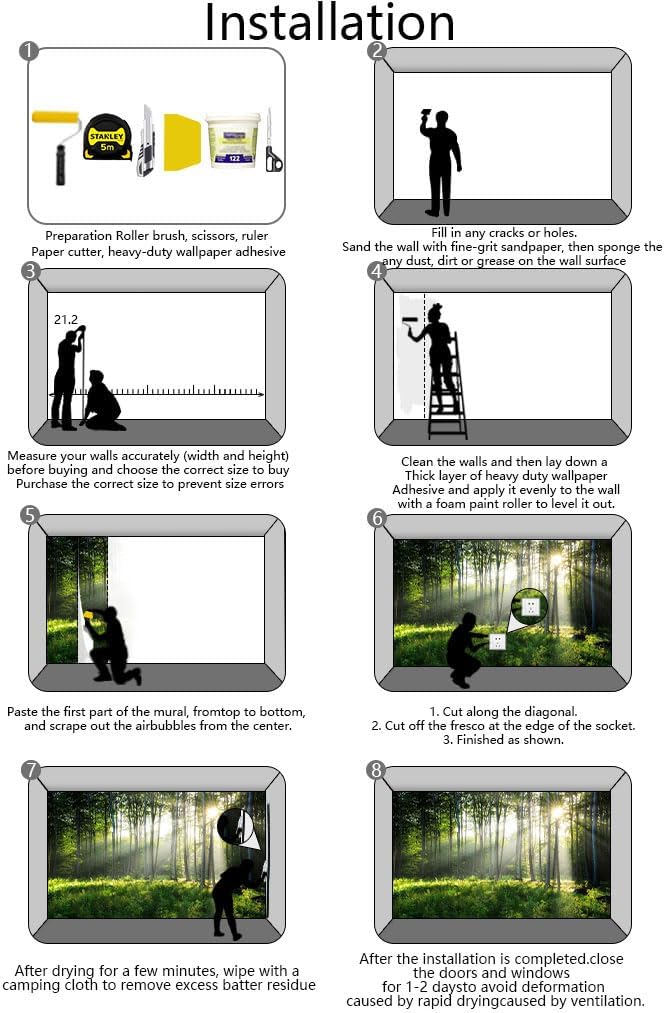 Installation

1

STANLEY
5m

122

Preparation Roller brush, scissors, ruler
Paper cutter, heavy-duty wallpaper adhesive

2

Fill in any cracks or holes.
Sand the wall with fine-grit sandpaper, then sponge the any dust, dirt or grease on the wall surface

3

21.2

Measure your walls accurately (width and height) before buying and choose the correct size to buy
Purchase the correct size to prevent size errors

4

Clean the walls and then lay down a Thick layer of heavy duty wallpaper Adhesive and apply it evenly to the wall with a foam paint roller to level it out.

5

Paste the first part of the mural, fromtop to bottom, and scrape out the airbubbles from the center.

6

1. Cut along the diagonal.
2. Cut off the fresco at the edge of the socket.
3. Finished as shown.

7

After drying for a few minutes, wipe with a camping cloth to remove excess batter residue

8

After the installation is completed.close the doors and windows for 1-2 daysto avoid deformation caused by rapid dryingcaused by ventilation.