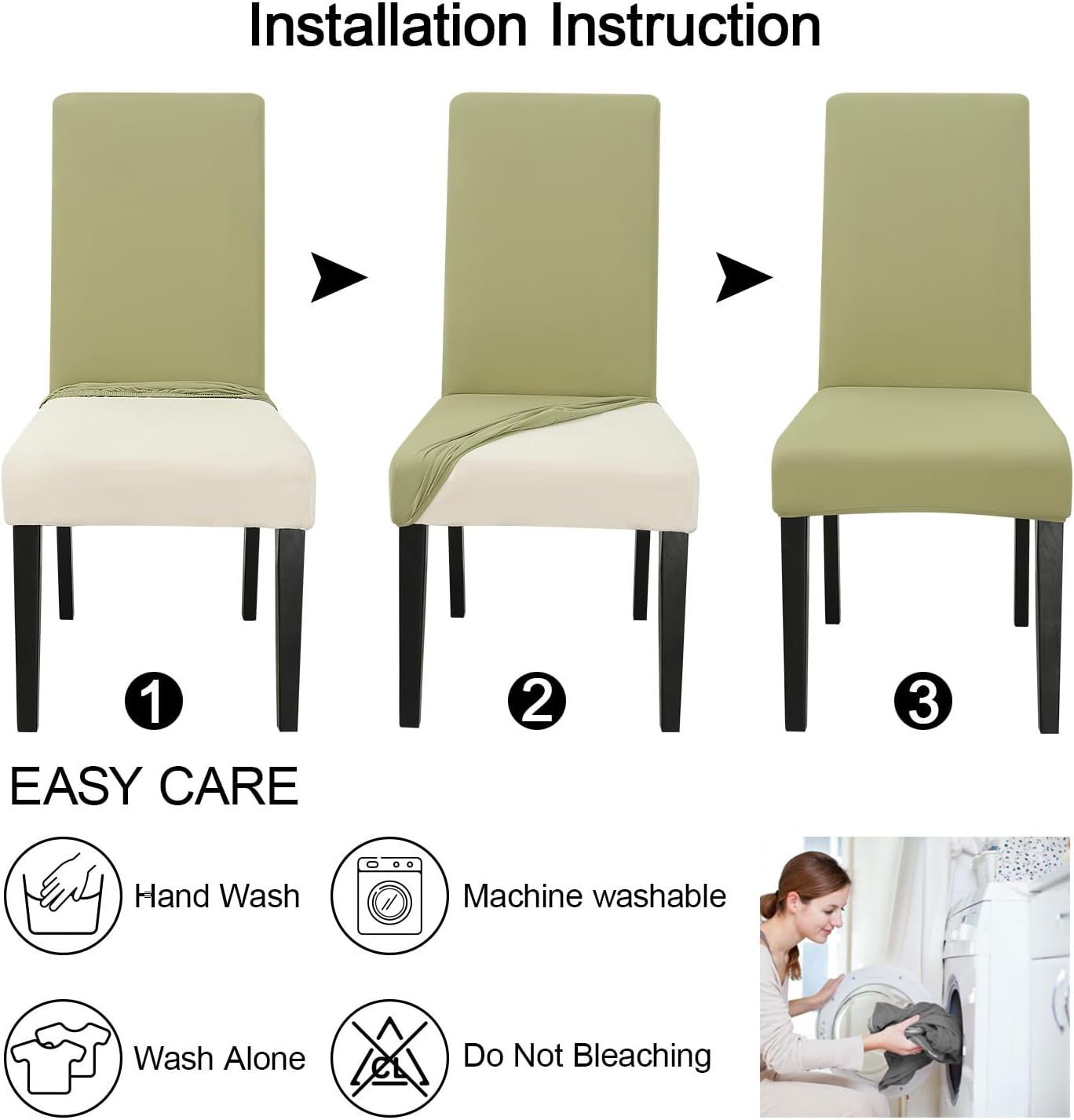 Installation Instruction

1

2

3

EASY CARE

Hand Wash

Machine washable

Wash Alone

CL

Do Not Bleaching