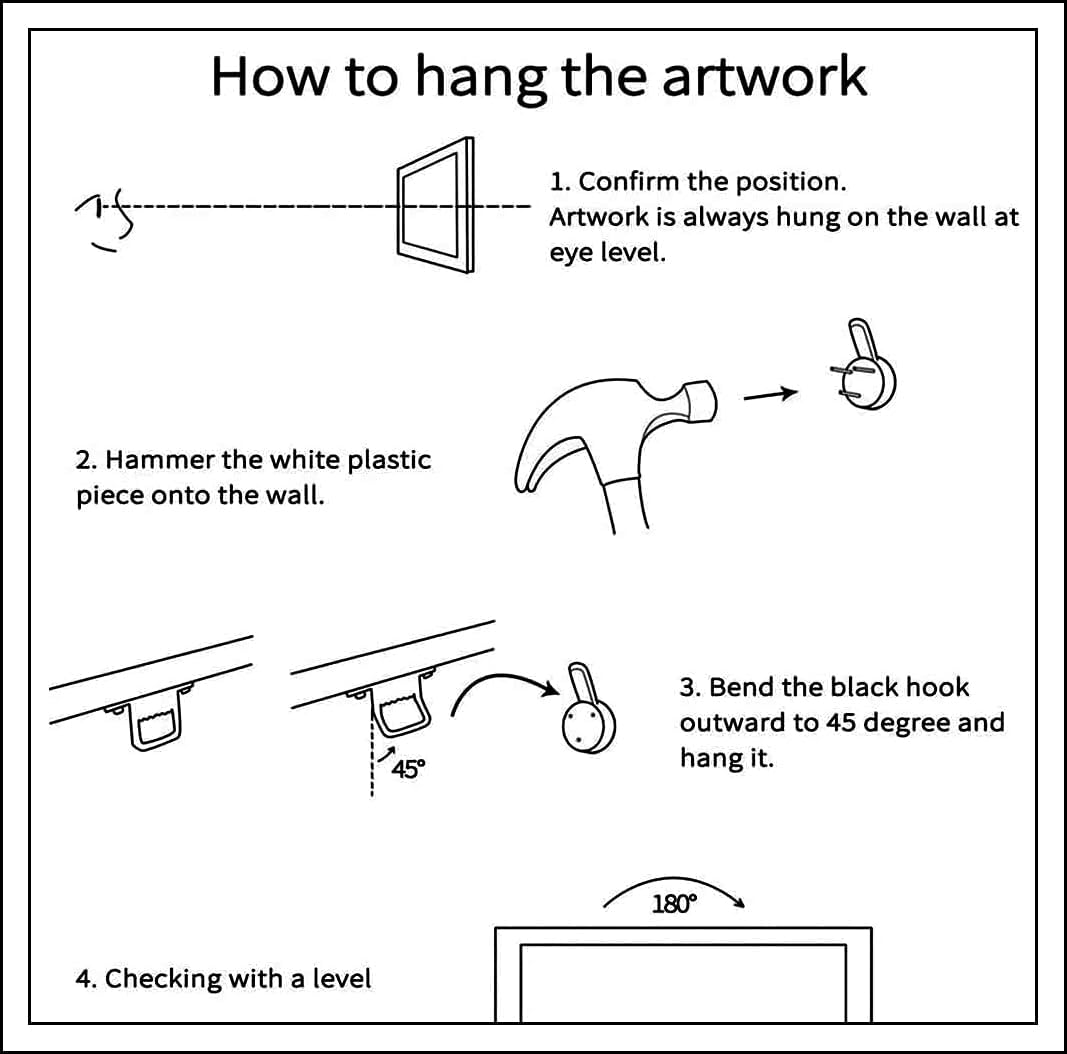 How to hang the artwork

1. Confirm the position.
Artwork is always hung on the wall at eye level.

2. Hammer the white plastic piece onto the wall.

45°

3. Bend the black hook outward to 45 degree and hang it.

180°

4. Checking with a level