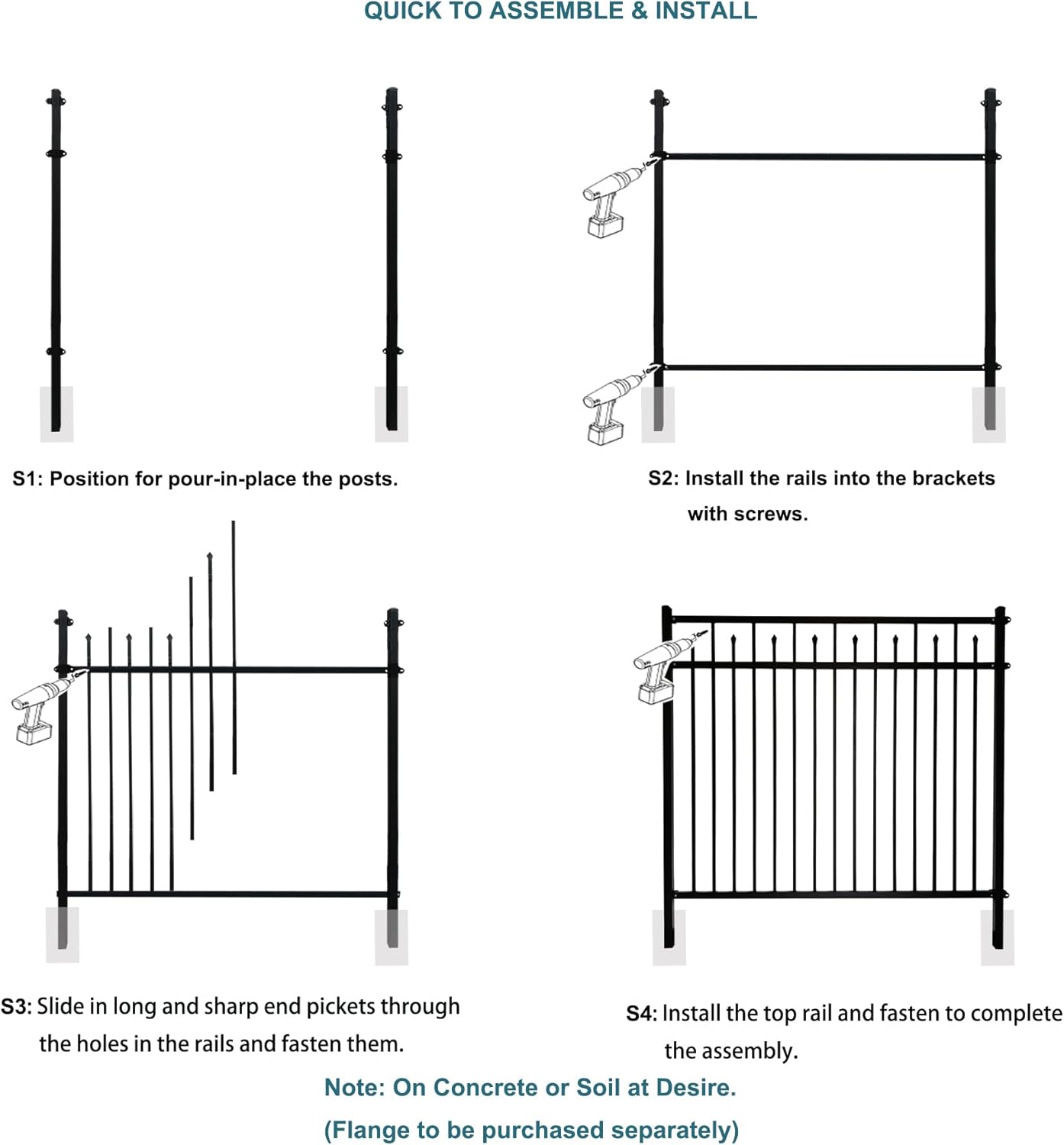 QUICK TO ASSEMBLE & INSTALL

S1: Position for pour-in-place the posts.

S2: Install the rails into the brackets with screws.

S3: Slide in long and sharp end pickets through the holes in the rails and fasten them.

S4: Install the top rail and fasten to complete the assembly.

Note: On Concrete or Soil at Desire.

(Flange to be purchased separately)