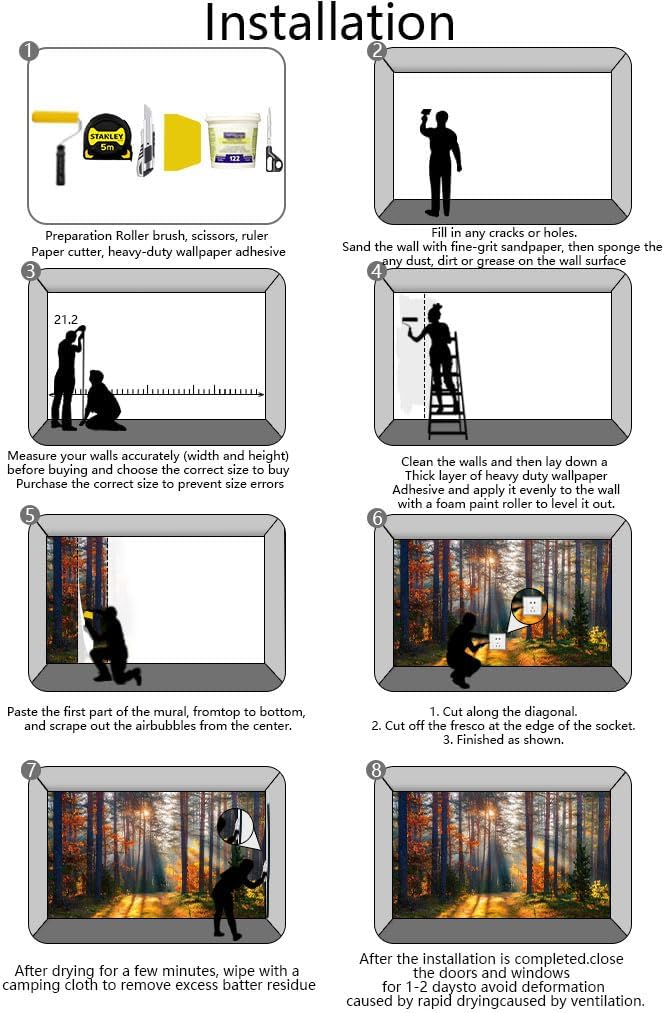 Installation

1

STANLEY
5m

122

Preparation Roller brush, scissors, ruler
Paper cutter, heavy-duty wallpaper adhesive

2

Fill in any cracks or holes.
Sand the wall with fine-grit sandpaper, then sponge the any dust, dirt or grease on the wall surface

3

21.2

Measure your walls accurately (width and height) before buying and choose the correct size to buy
Purchase the correct size to prevent size errors

4

Clean the walls and then lay down a
Thick layer of heavy duty wallpaper
Adhesive and apply it evenly to the wall
with a foam paint roller to level it out.

5

Paste the first part of the mural, fromtop to bottom, and scrape out the airbubbles from the center.

6

1. Cut along the diagonal.
2. Cut off the fresco at the edge of the socket.
3. Finished as shown.

7

After drying for a few minutes, wipe with a camping cloth to remove excess batter residue

8

After the installation is completed.close
the doors and windows
for 1-2 daysto avoid deformation
caused by rapid dryingcaused by ventilation.