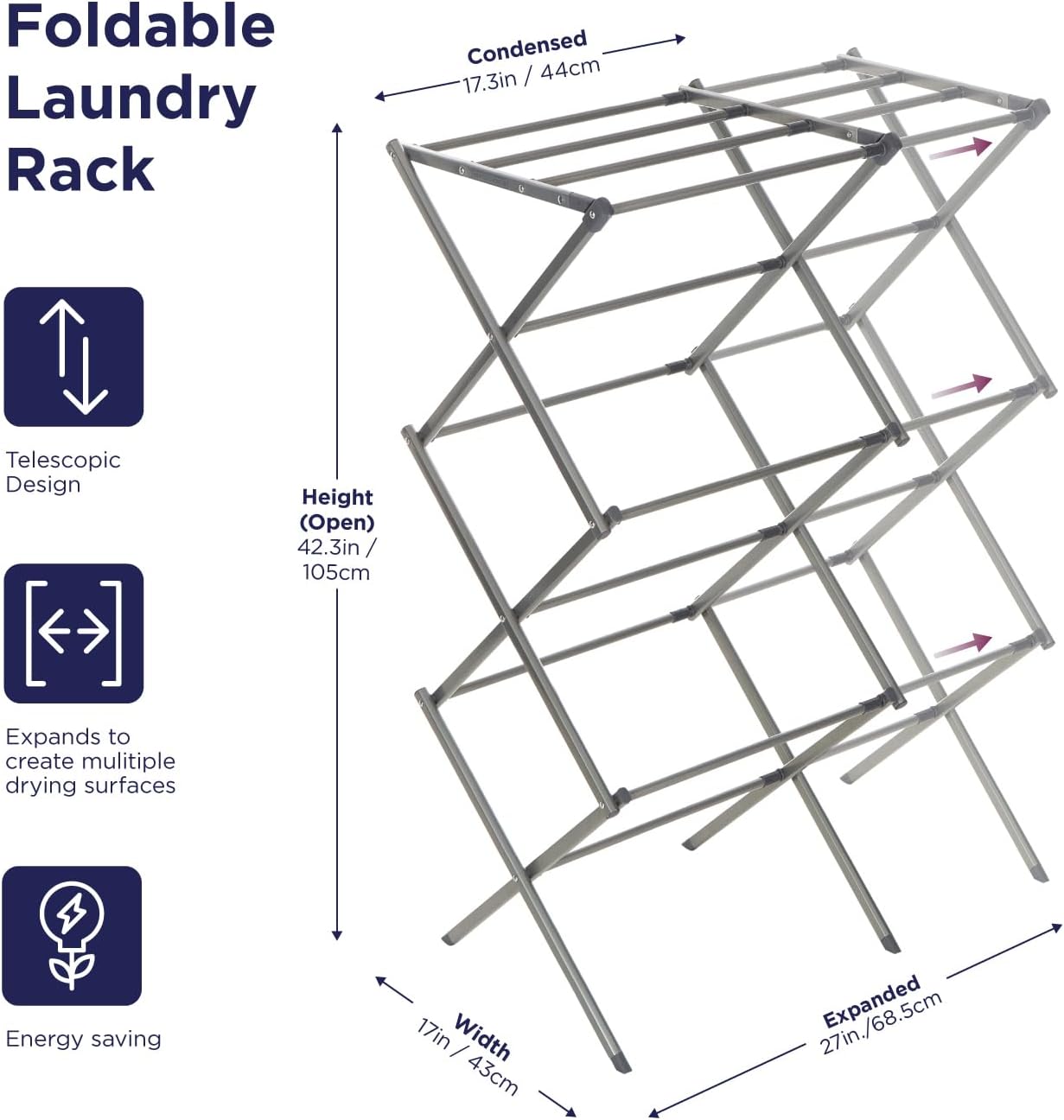 Foldable Laundry Rack

Telescopic Design

Expands to create mulitiple drying surfaces

Energy saving

Condensed
17.3in / 44cm

Height (Open)
42.3in / 105cm

Width
17in / 43cm

Expanded
27in./68.5cm