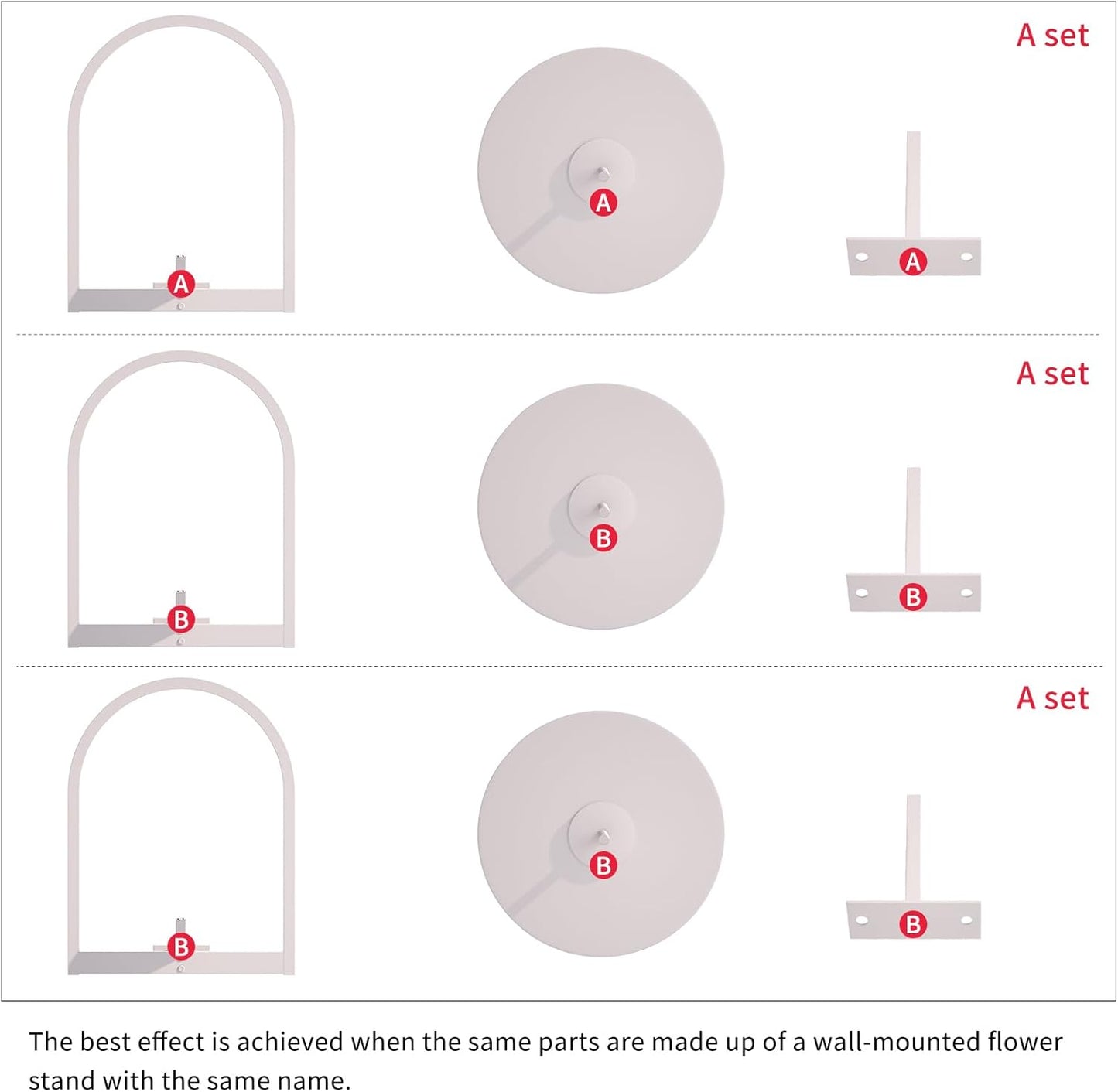 A set

A

A

A

A set

B

B

B

A set

B

B

B

The best effect is achieved when the same parts are made up of a wall-mounted flower stand with the same name.