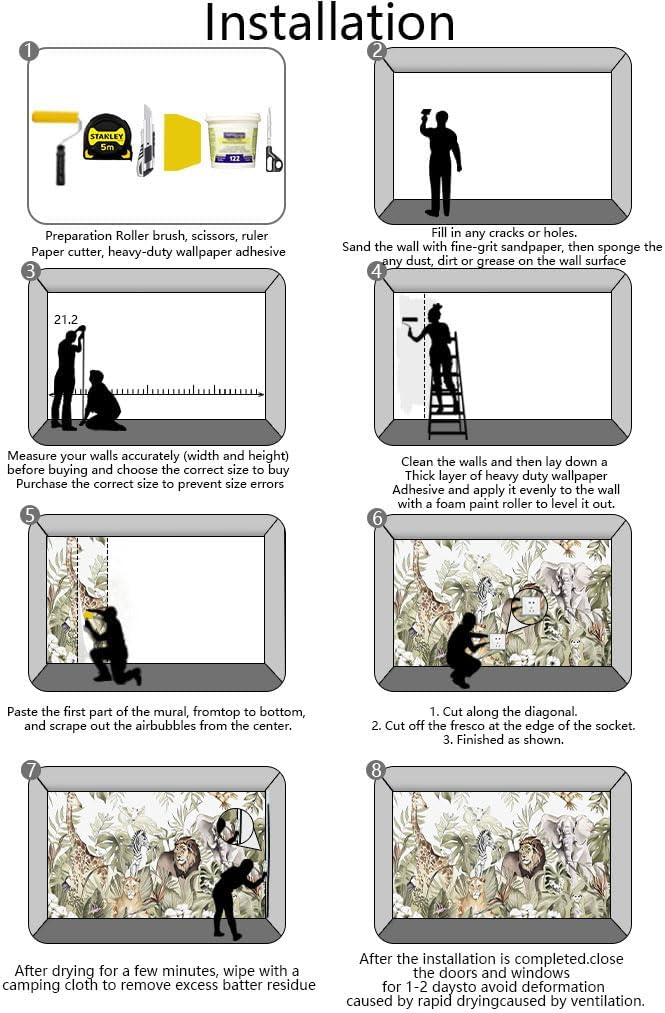 Installation

1

STANLEY
5m

122

Preparation Roller brush, scissors, ruler
Paper cutter, heavy-duty wallpaper adhesive

2

Fill in any cracks or holes.
Sand the wall with fine-grit sandpaper, then sponge the any dust, dirt or grease on the wall surface

3

21.2

Measure your walls accurately (width and height) before buying and choose the correct size to buy
Purchase the correct size to prevent size errors

4

Clean the walls and then lay down a
Thick layer of heavy duty wallpaper
Adhesive and apply it evenly to the wall
with a foam paint roller to level it out.

5

Paste the first part of the mural, fromtop to bottom, and scrape out the airbubbles from the center.

6

1. Cut along the diagonal.
2. Cut off the fresco at the edge of the socket.
3. Finished as shown.

7

After drying for a few minutes, wipe with a camping cloth to remove excess batter residue

8

After the installation is completed.close the doors and windows
for 1-2 daysto avoid deformation
caused by rapid dryingcaused by ventilation.