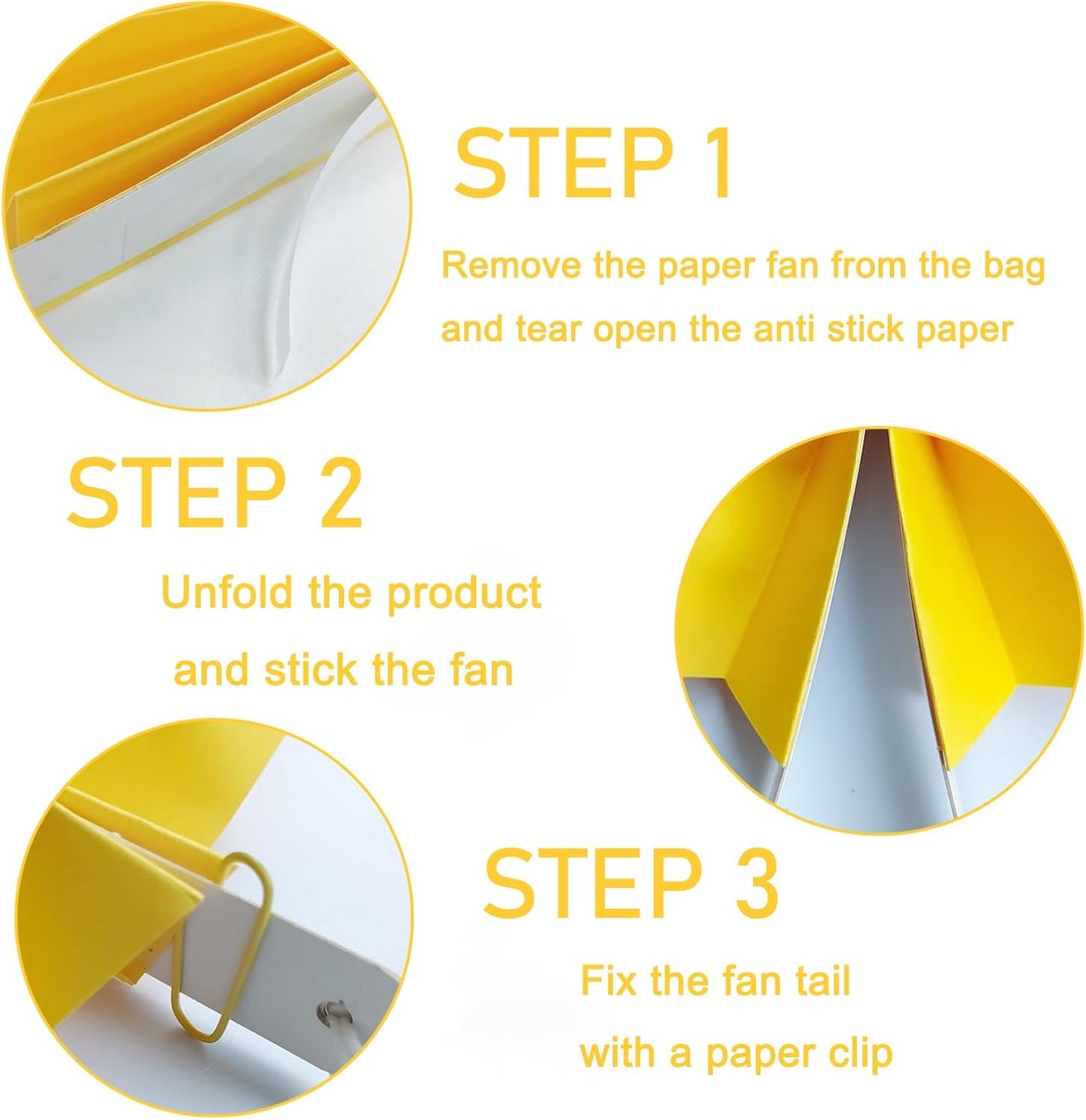 STEP 1

Remove the paper fan from the bag and tear open the anti stick paper

STEP 2

Unfold the product and stick the fan

STEP 3

Fix the fan tail with a paper clip