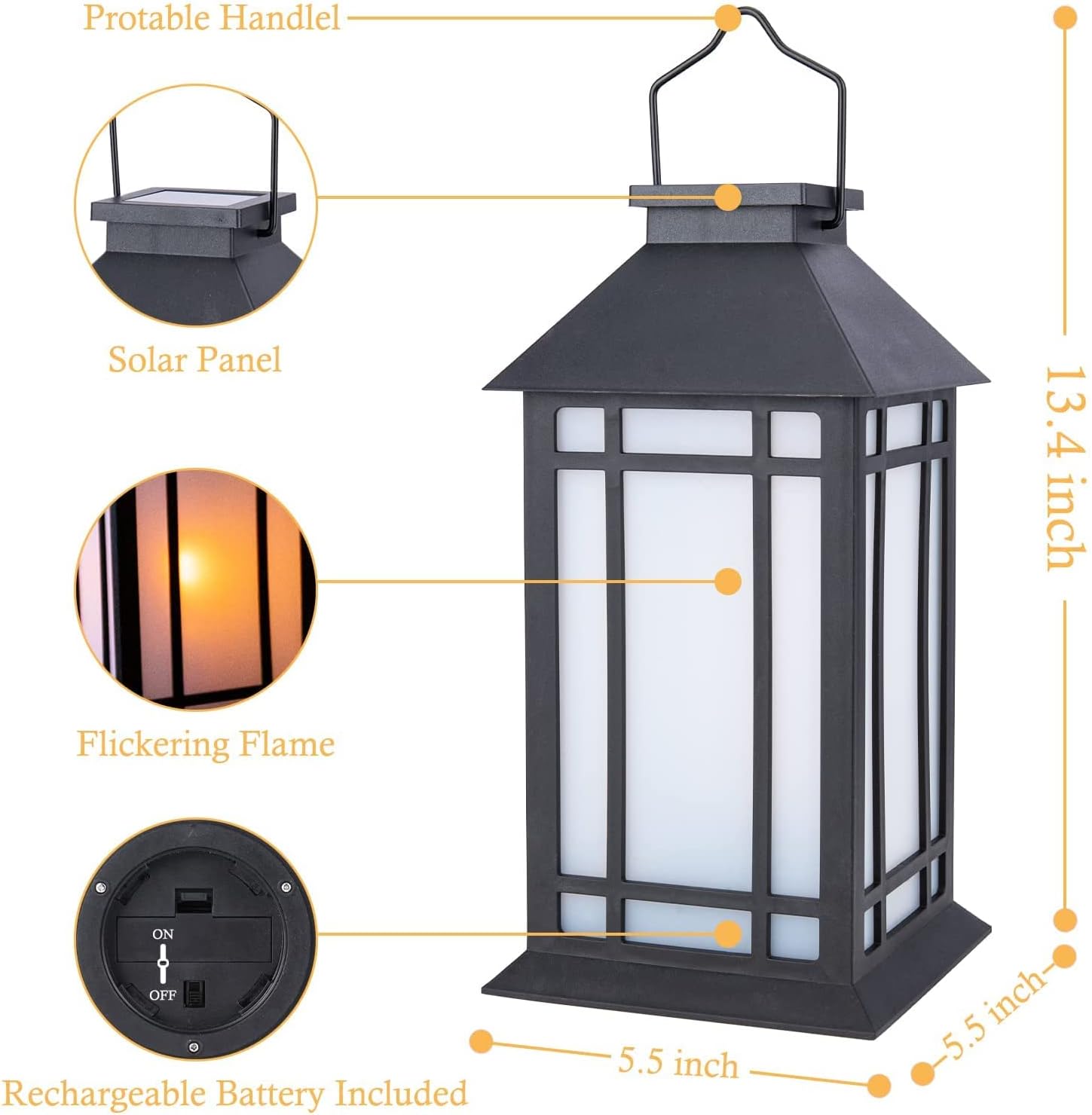 Protable Handlel

Solar Panel

Flickering Flame

ON

OFF

Rechargeable Battery Included

13.4 inch

5.5 inch

5.5 inch