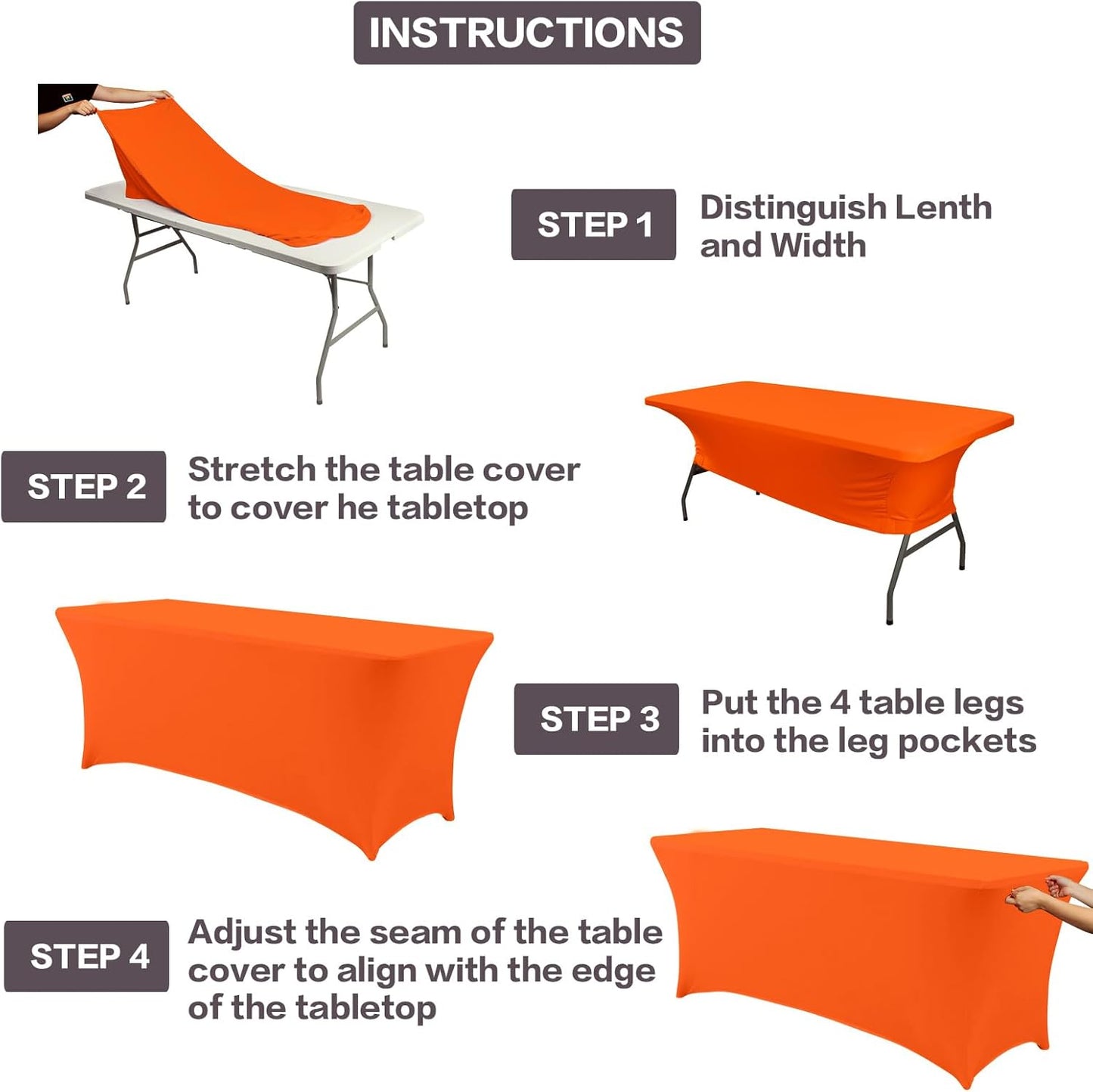 INSTRUCTIONS

STEP 1 Distinguish Lenth and Width

STEP 2 Stretch the table cover to cover he tabletop

STEP 3 Put the 4 table legs into the leg pockets

STEP 4 Adjust the seam of the table cover to align with the edge of the tabletop