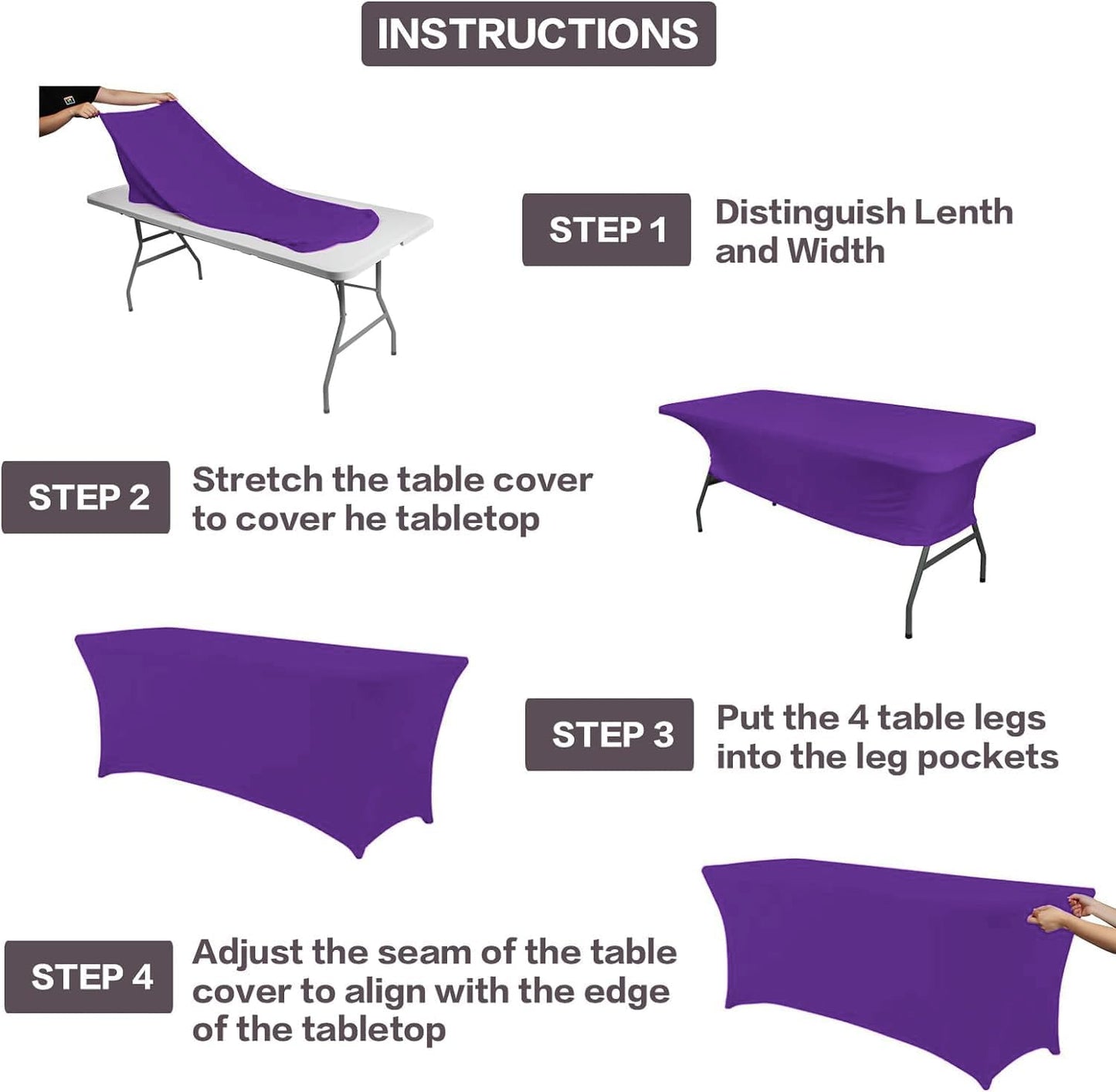 INSTRUCTIONS

STEP 1

Distinguish Lenth and Width

STEP 2

Stretch the table cover to cover he tabletop

STEP 3

Put the 4 table legs into the leg pockets

STEP 4

Adjust the seam of the table cover to align with the edge of the tabletop