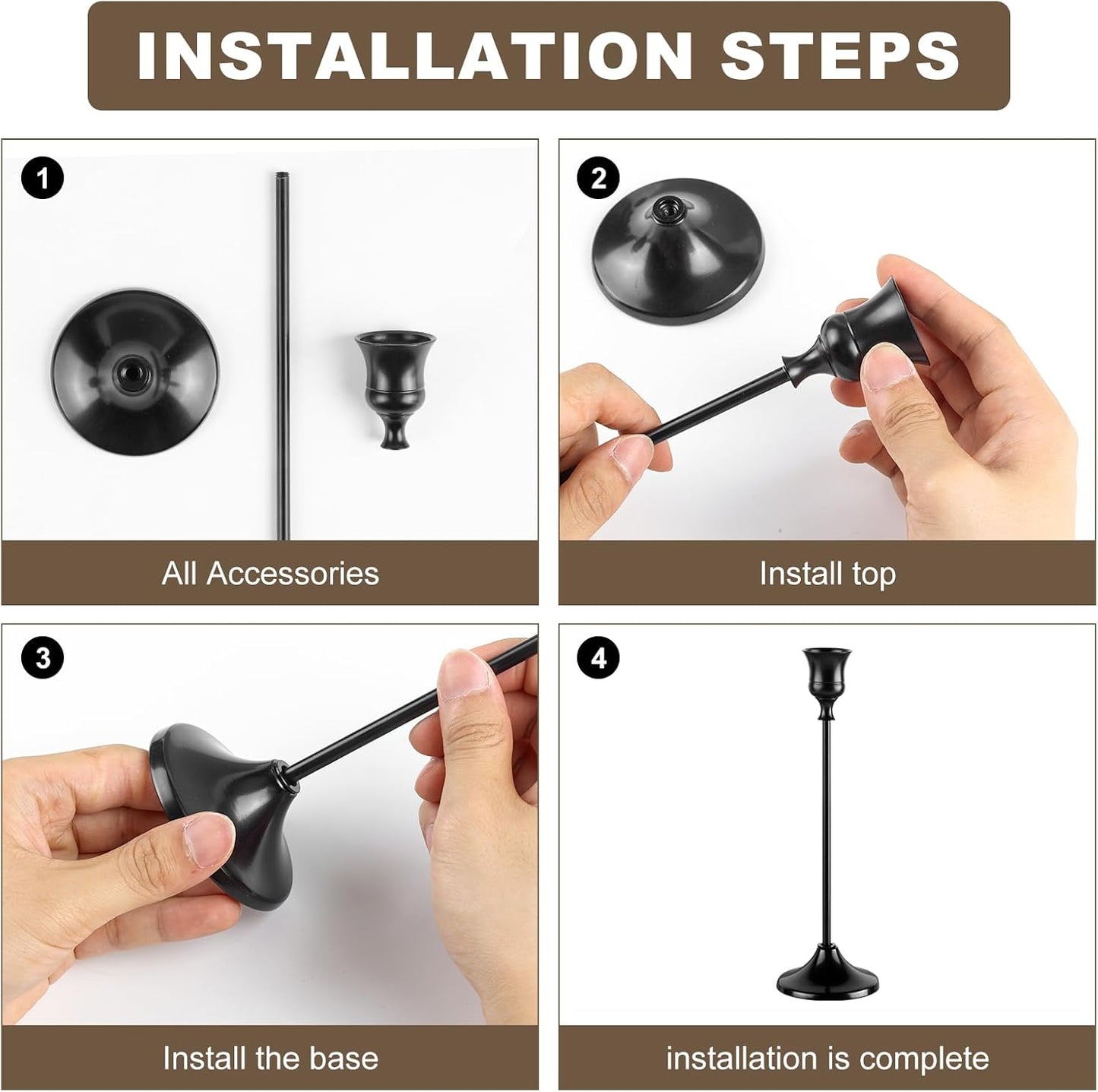 INSTALLATION STEPS

1

All Accessories

2

Install top

3

Install the base

4

installation is complete