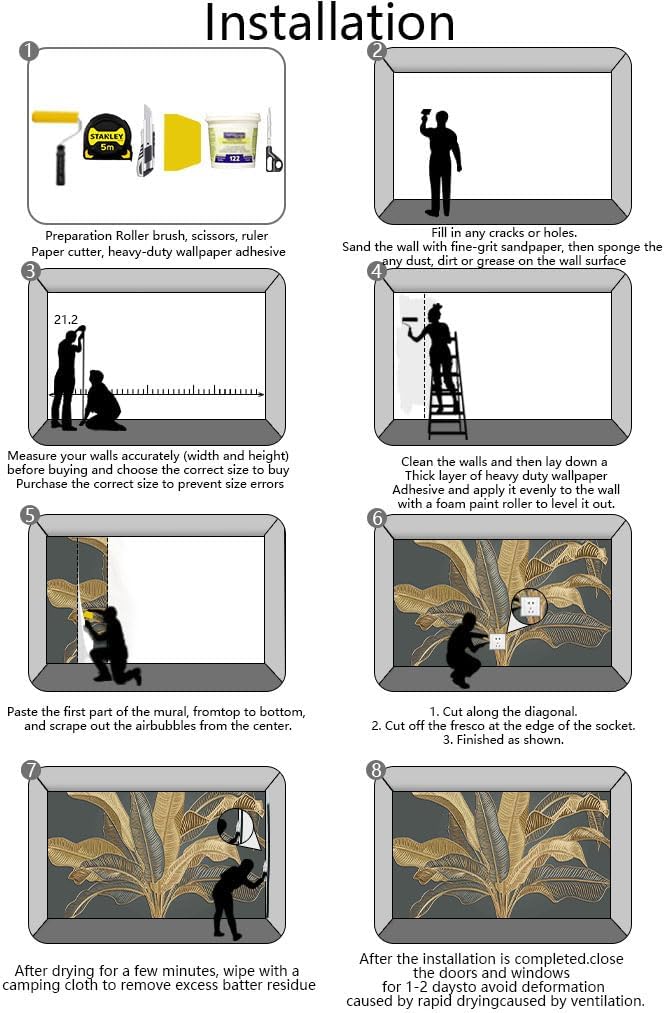 Installation

1

STANLEY
5m

122

Preparation Roller brush, scissors, ruler
Paper cutter, heavy-duty wallpaper adhesive

2

Fill in any cracks or holes.
Sand the wall with fine-grit sandpaper, then sponge the any dust, dirt or grease on the wall surface

3

21.2

Measure your walls accurately (width and height) before buying and choose the correct size to buy
Purchase the correct size to prevent size errors

4

Clean the walls and then lay down a Thick layer of heavy duty wallpaper Adhesive and apply it evenly to the wall with a foam paint roller to level it out.

5

Paste the first part of the mural, fromtop to bottom, and scrape out the airbubbles from the center.

6

1. Cut along the diagonal.
2. Cut off the fresco at the edge of the socket.
3. Finished as shown.

7

After drying for a few minutes, wipe with a camping cloth to remove excess batter residue

8

After the installation is completed.close the doors and windows for 1-2 daysto avoid deformation caused by rapid dryingcaused by ventilation.